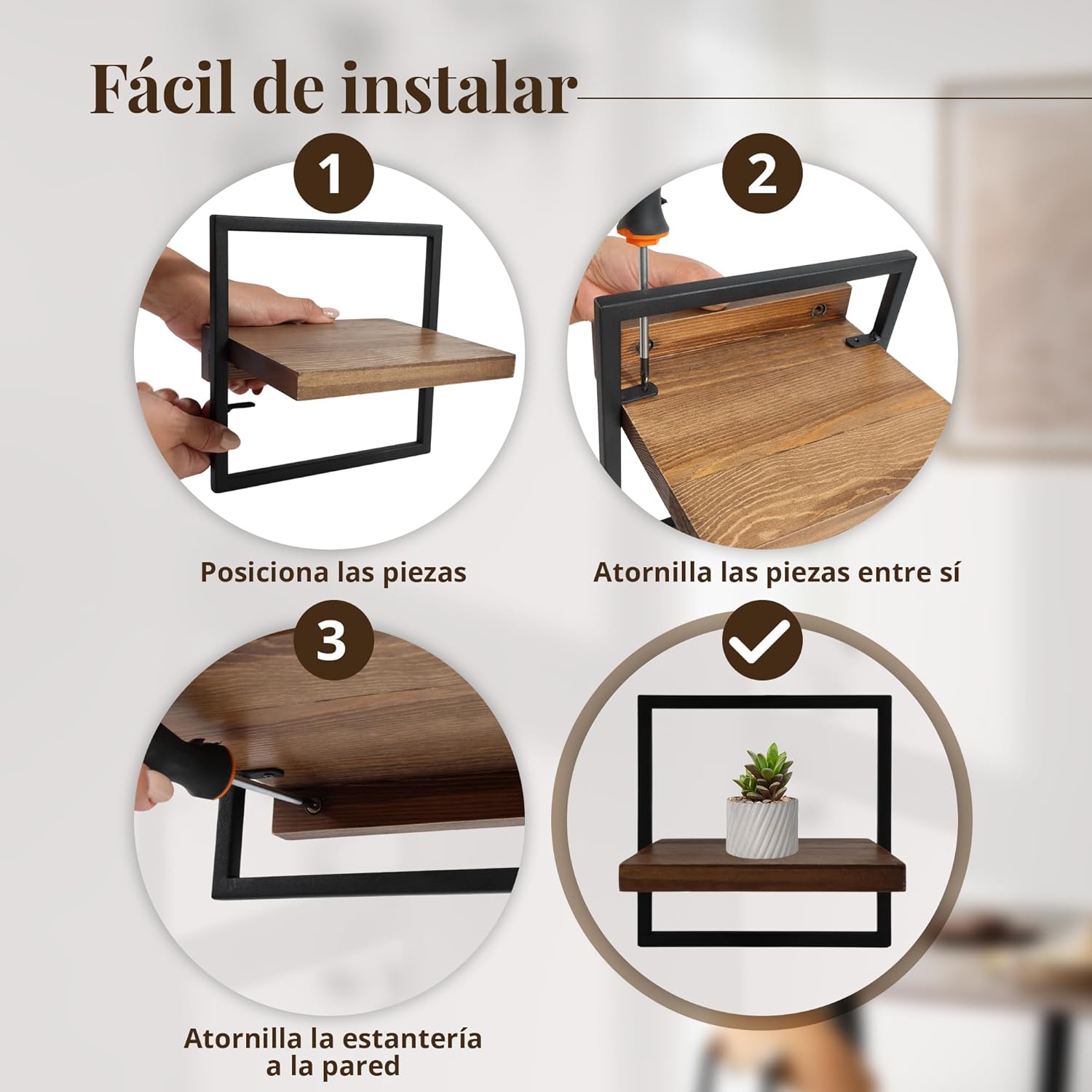 Fácil de instalar

1

Posiciona las piezas

2

Atornilla las piezas entre sí

3

Atornilla la estantería a la pared