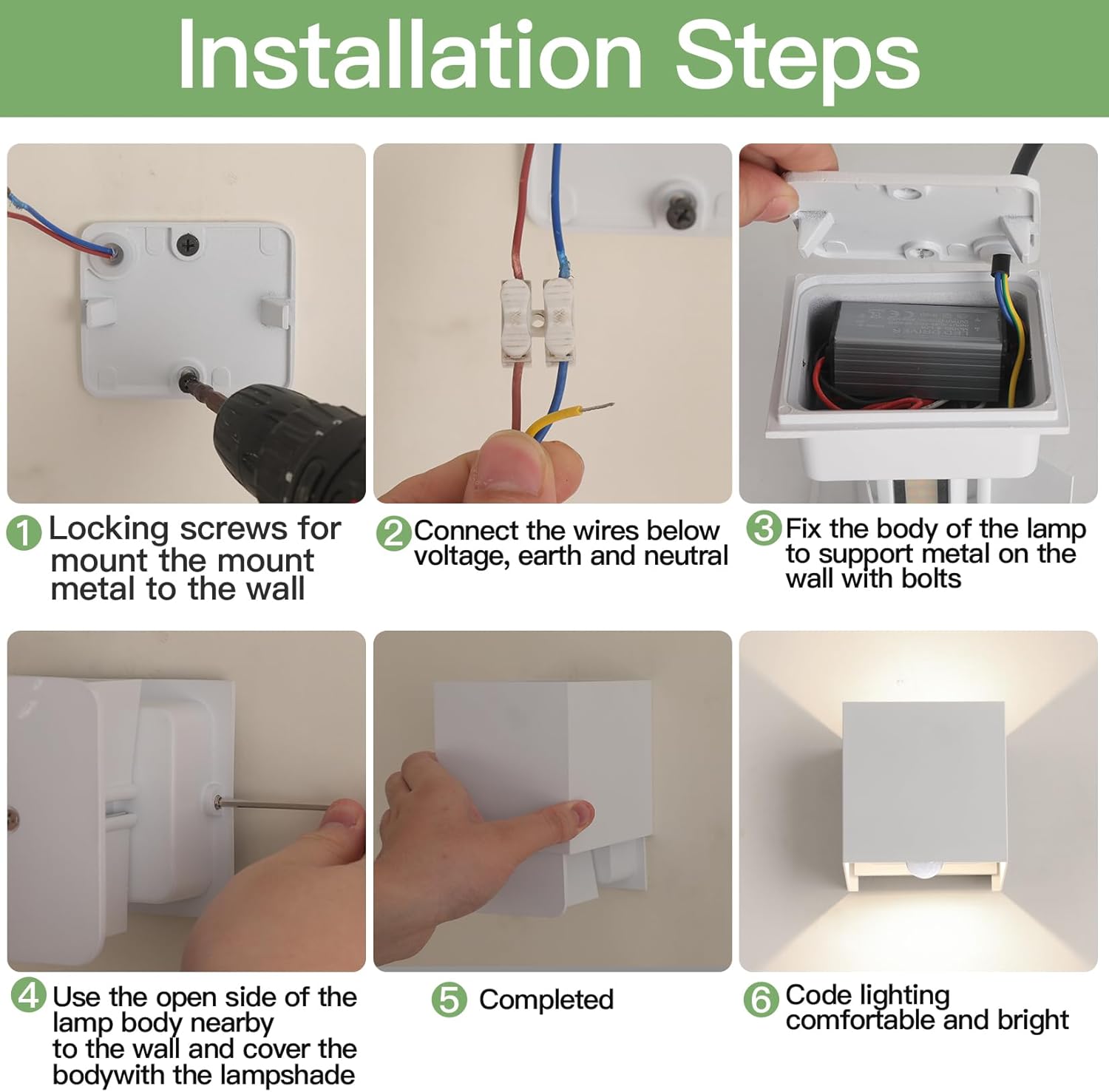 Installation Steps

1 Locking screws for mount the mount metal to the wall

2 Connect the wires below voltage, earth and neutral

3 Fix the body of the lamp to support metal on the wall with bolts

4 Use the open side of the lamp body nearby to the wall and cover the bodywith the lampshade

5 Completed

6 Code lighting comfortable and bright