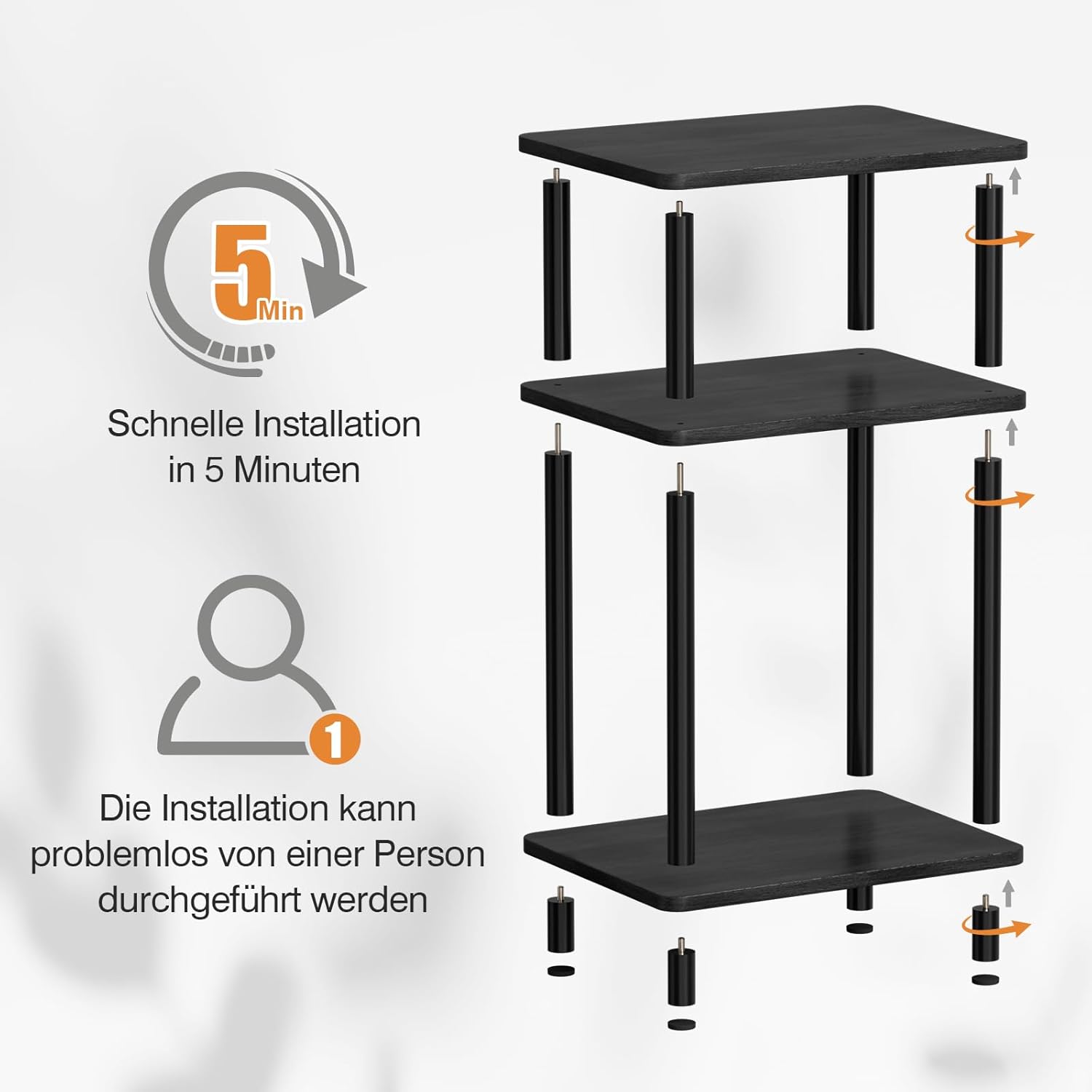 5 Min

Schnelle Installation in 5 Minuten

1

Die Installation kann problemlos von einer Person durchgeführt werden