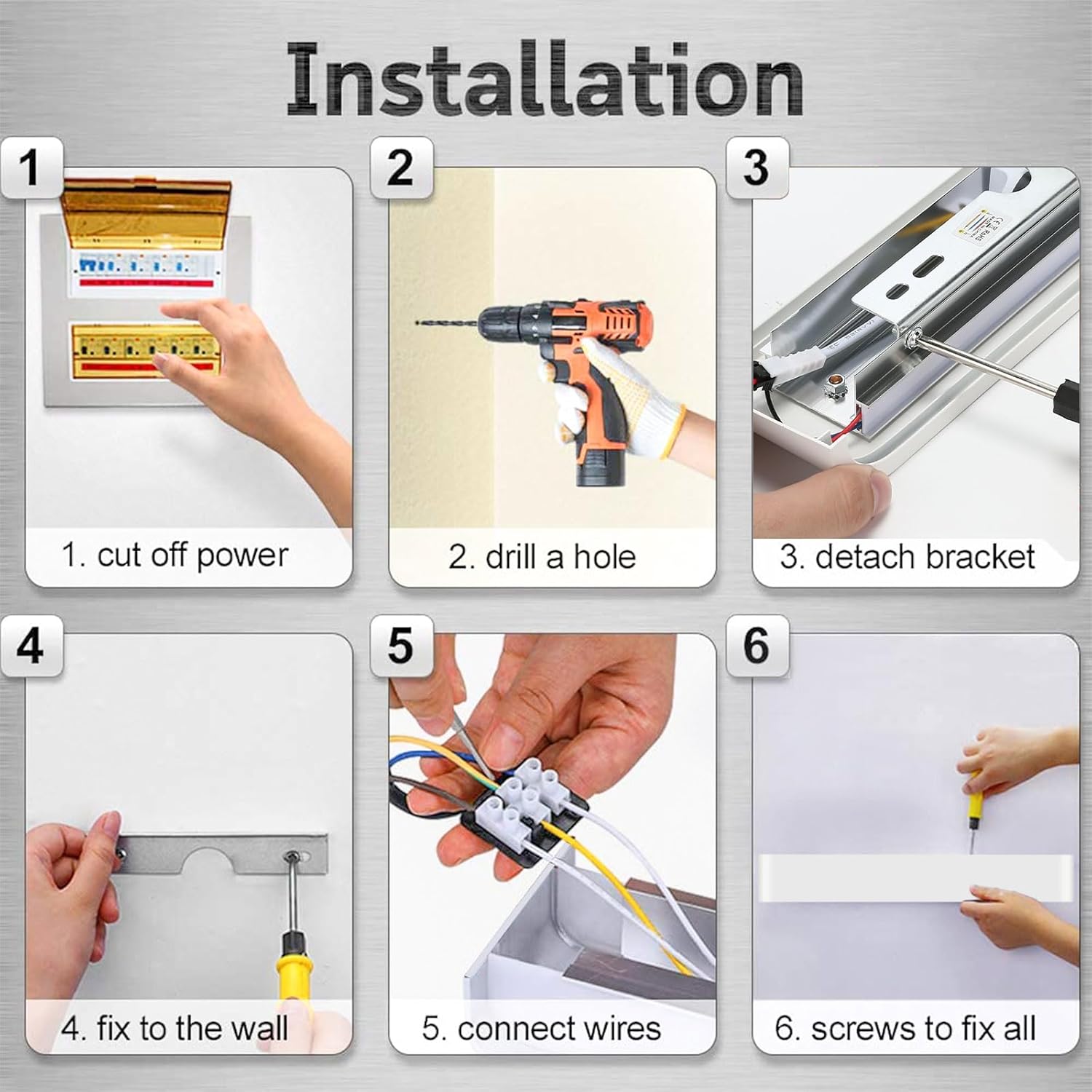 Installation

1

1. cut off power

2

2. drill a hole

3

CE RoHS

3. detach bracket

4

4. fix to the wall

5

5. connect wires

6

6. screws to fix all