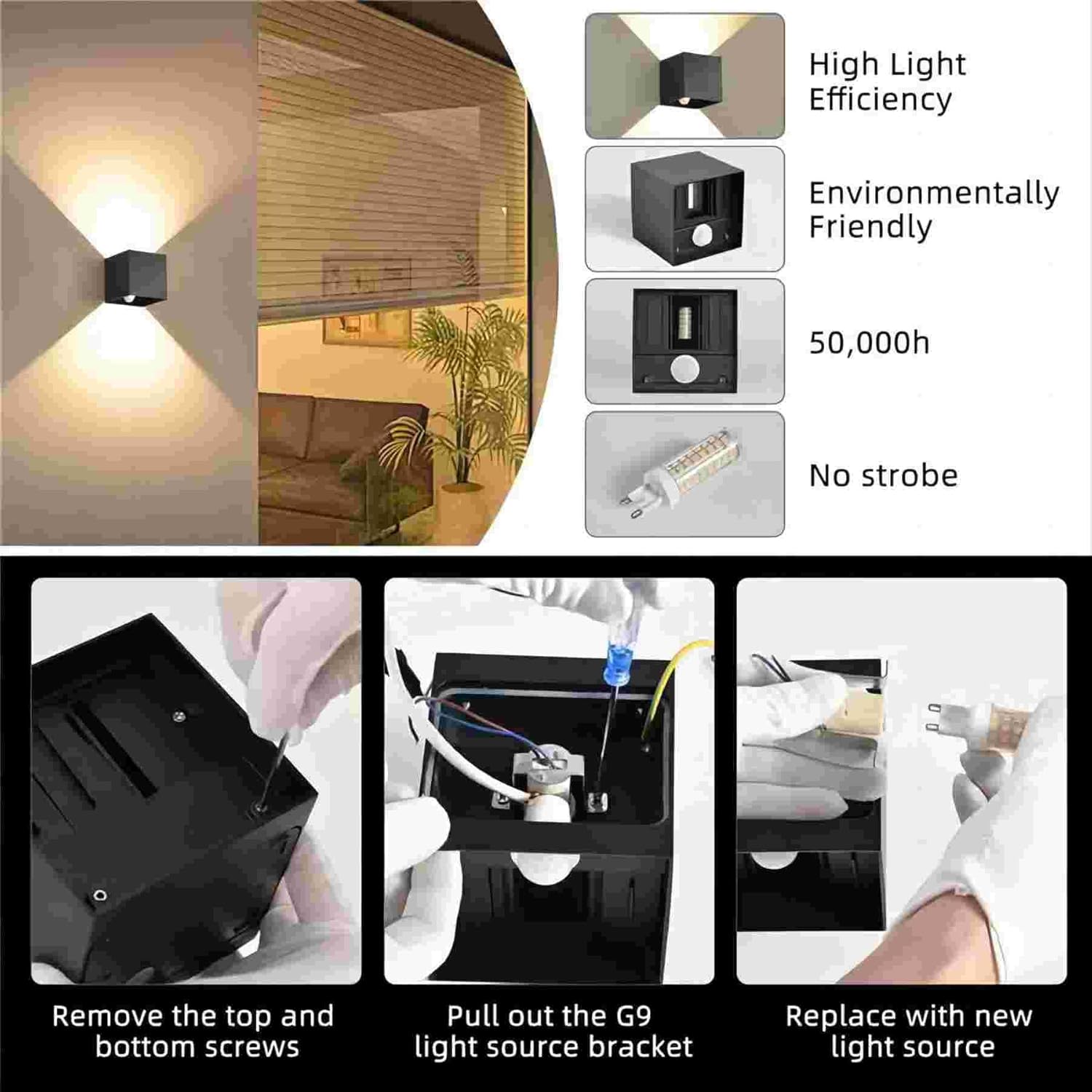 High Light Efficiency

Environmentally Friendly

50,000h

No strobe

Remove the top and bottom screws

Pull out the G9 light source bracket

Replace with new light source