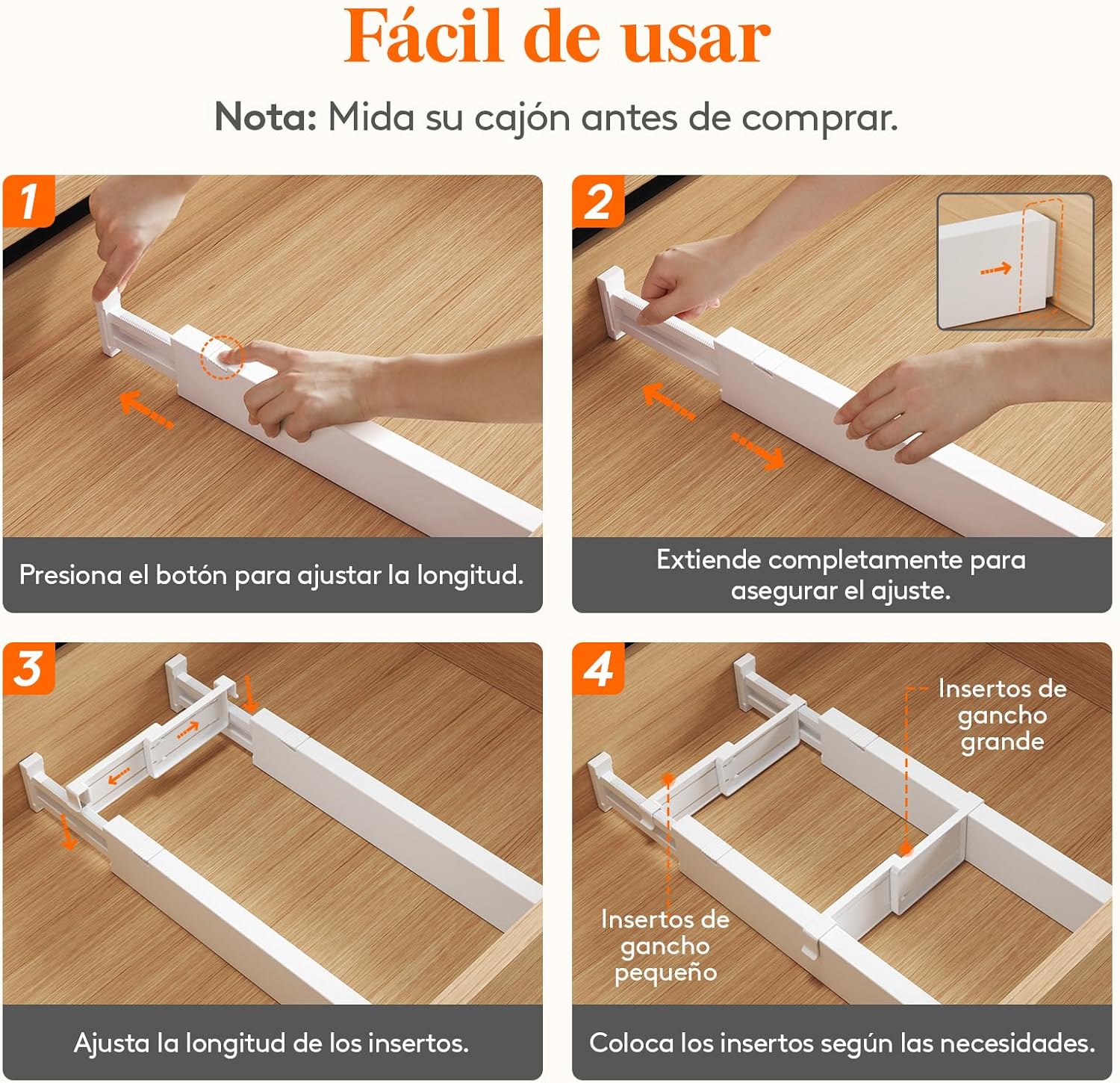 Fácil de usar

Nota: Mida su cajón antes de comprar.

1

Presiona el botón para ajustar la longitud.

2

Extiende completamente para asegurar el ajuste.

3

Ajusta la longitud de los insertos.

4

Insertos de gancho grande

Insertos de gancho pequeño

Coloca los insertos según las necesidades.