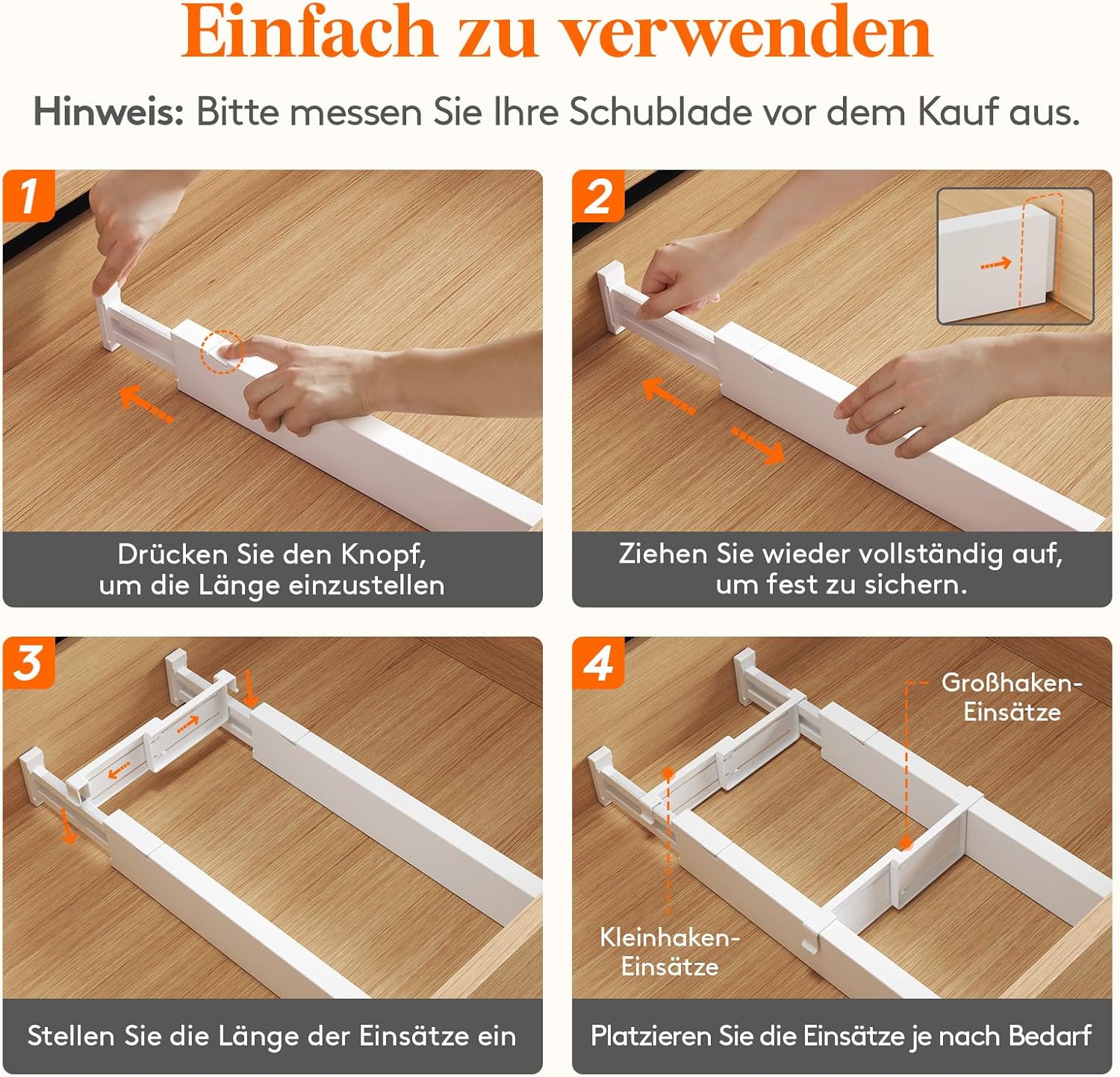 Einfach zu verwenden

Hinweis: Bitte messen Sie Ihre Schublade vor dem Kauf aus.

1

Drücken Sie den Knopf, um die Länge einzustellen

2

Ziehen Sie wieder vollständig auf, um fest zu sichern.

3

Stellen Sie die Länge der Einsätze ein

4

Großhaken-Einsätze

Kleinhaken-Einsätze

Platzieren Sie die Einsätze je nach Bedarf