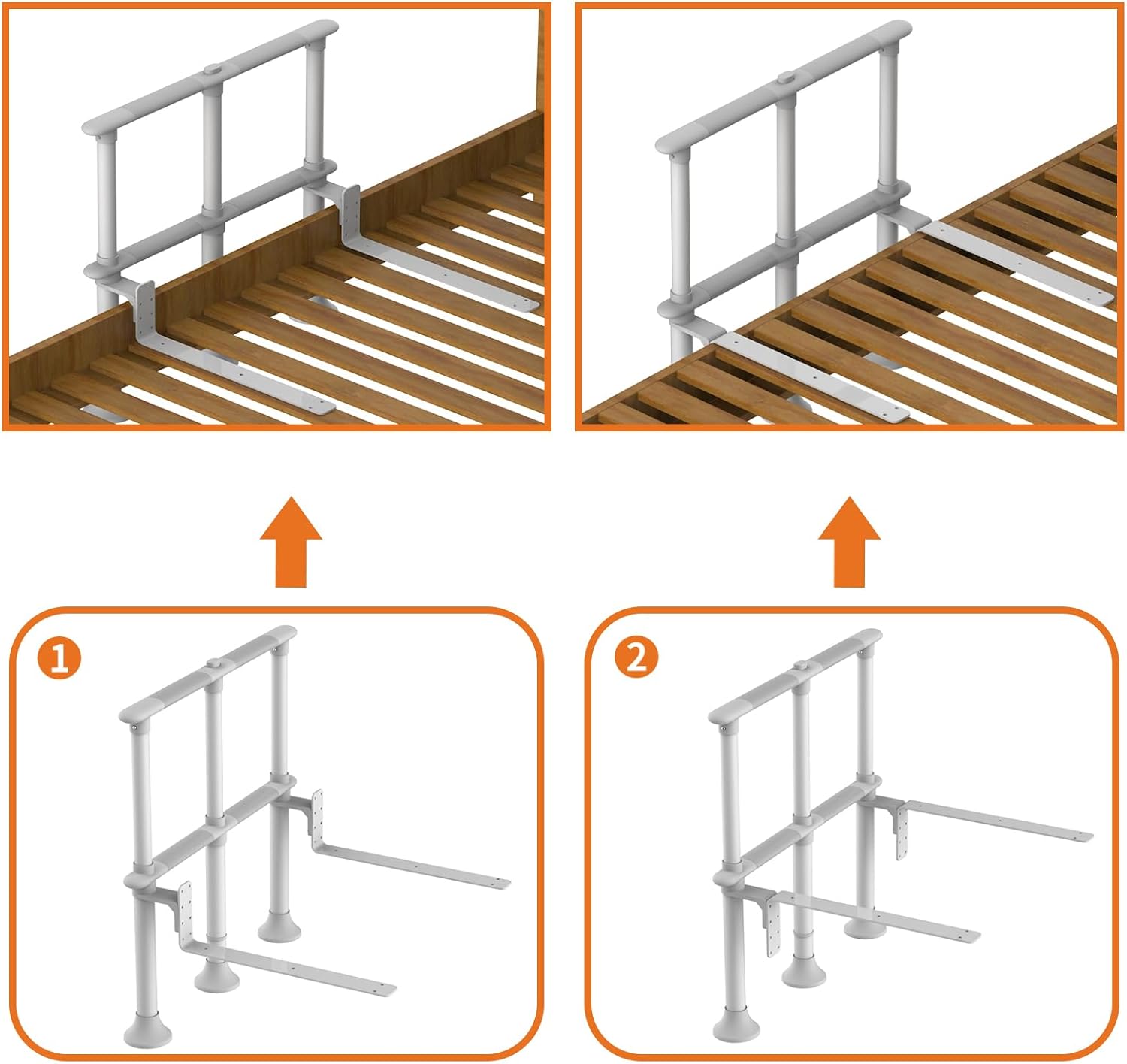 1

2