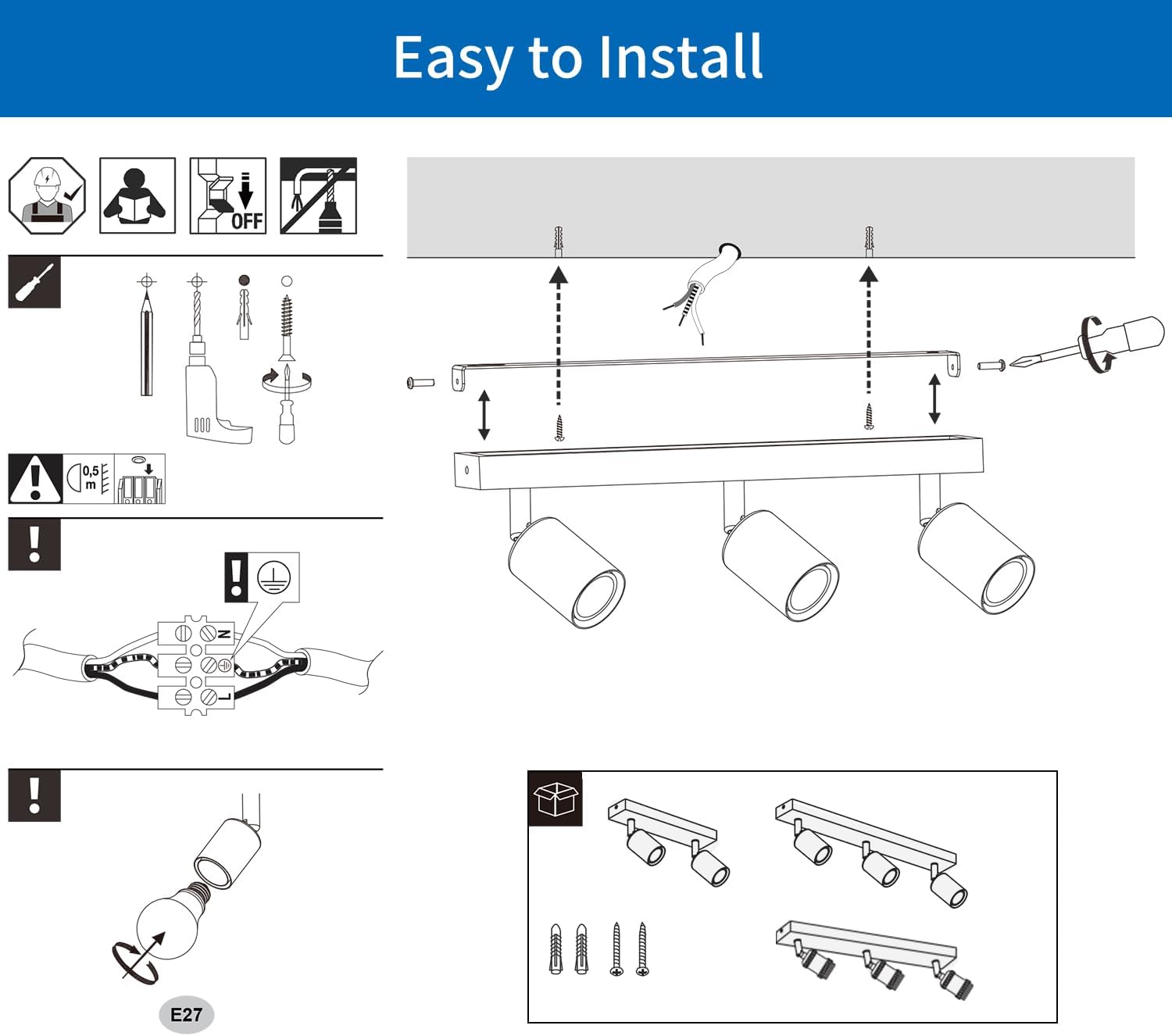 Easy to Install

OFF

0,5 m

N

L

E27