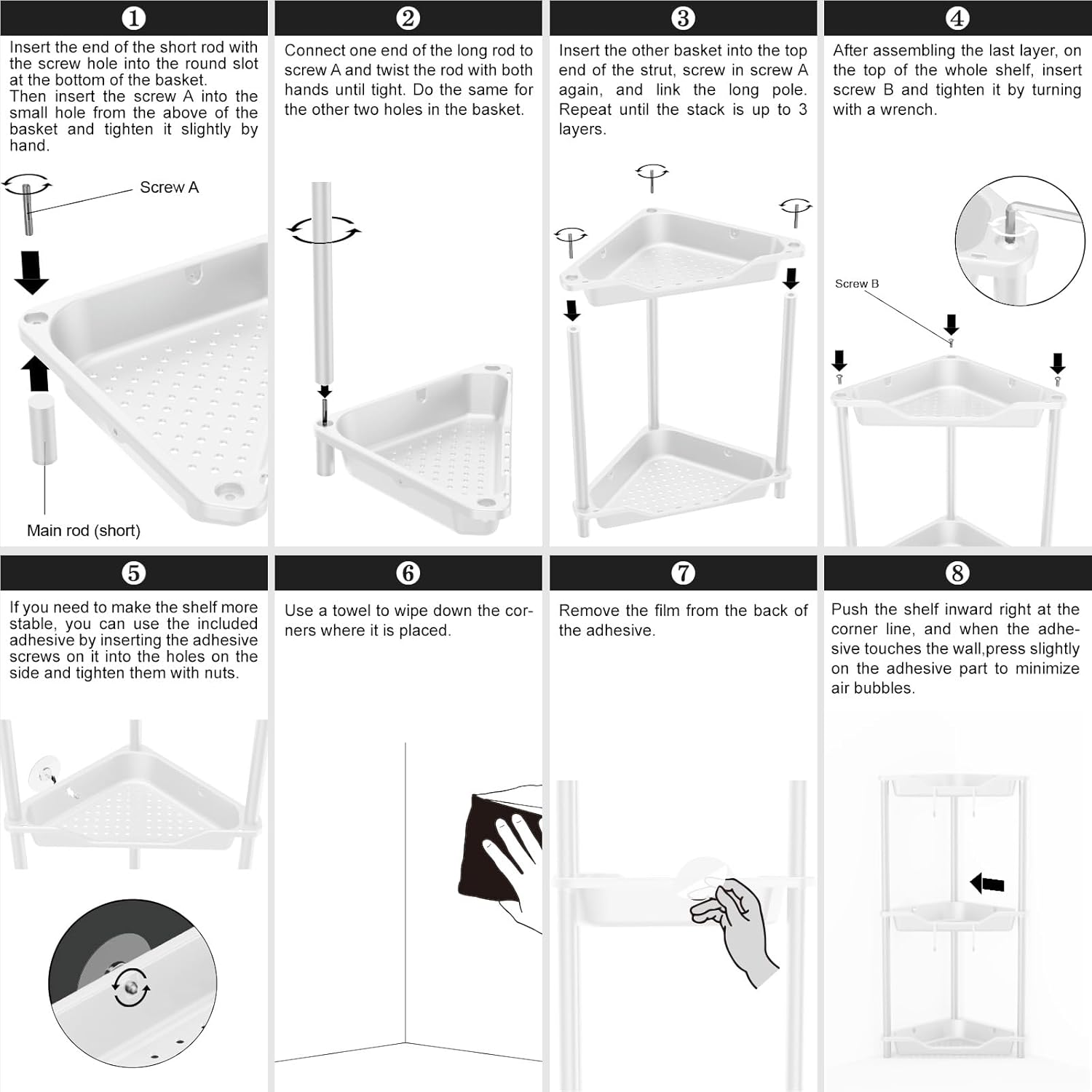 1

Insert the end of the short rod with the screw hole into the round slot at the bottom of the basket.
Then insert the screw A into the small hole from the above of the basket and tighten it slightly by hand.

Screw A

Main rod (short)

2

Connect one end of the long rod to screw A and twist the rod with both hands until tight. Do the same for the other two holes in the basket.

3

Insert the other basket into the top end of the strut, screw in screw A again, and link the long pole. Repeat until the stack is up to 3 layers.

4

After assembling the last layer, on the top of the whole shelf, insert screw B and tighten it by turning with a wrench.

Screw B

5

If you need to make the shelf more stable, you can use the included adhesive by inserting the adhesive screws on it into the holes on the side and tighten them with nuts.

6

Use a towel to wipe down the corners where it is placed.

7

Remove the film from the back of the adhesive.

8

Push the shelf inward right at the corner line, and when the adhesive touches the wall,press slightly on the adhesive part to minimize air bubbles.