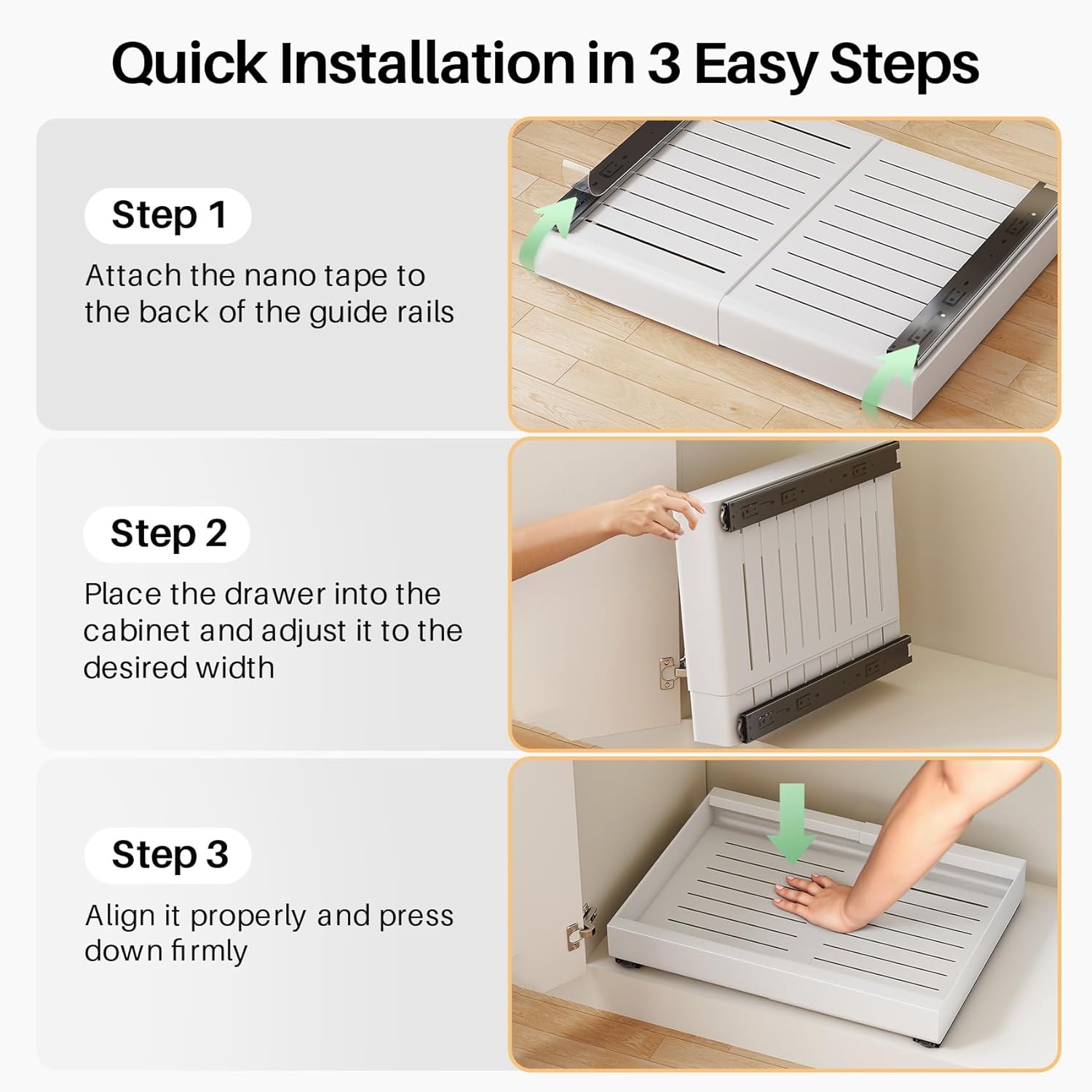 Quick Installation in 3 Easy Steps

Step 1

Attach the nano tape to the back of the guide rails

Step 2

Place the drawer into the cabinet and adjust it to the desired width

Step 3

Align it properly and press down firmly