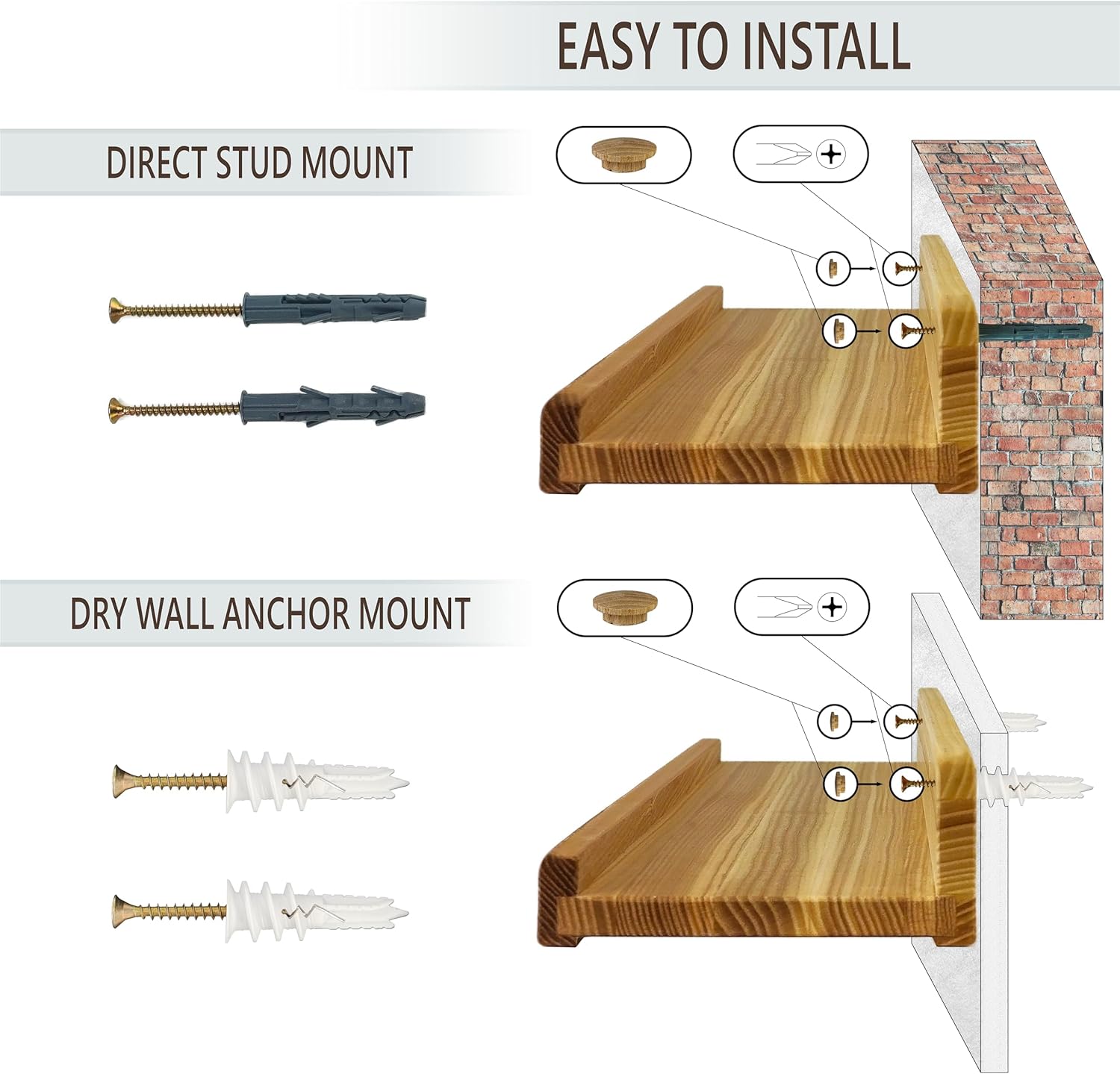 EASY TO INSTALL

DIRECT STUD MOUNT

DRY WALL ANCHOR MOUNT