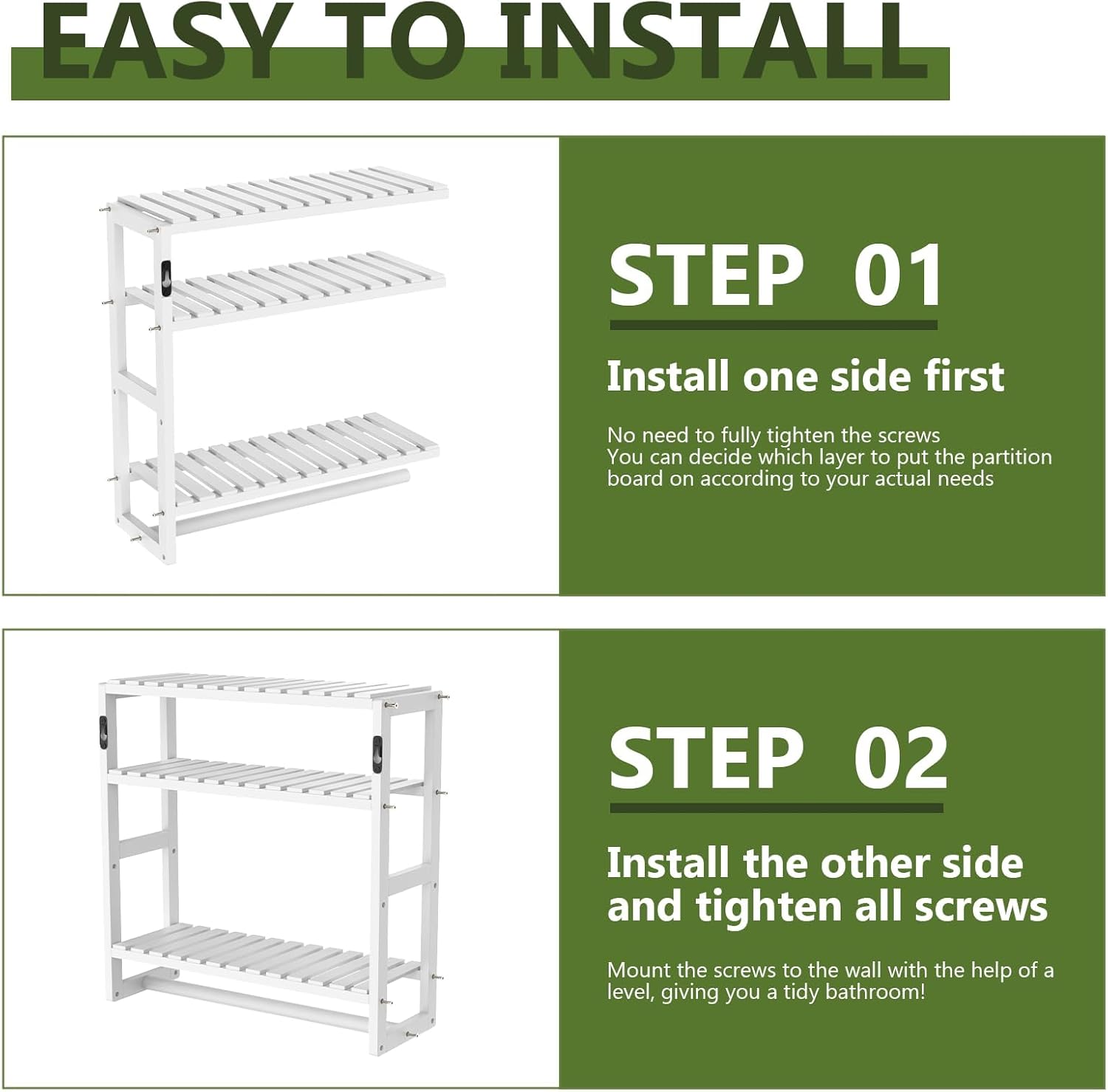 EASY TO INSTALL

STEP 01

Install one side first

No need to fully tighten the screws
You can decide which layer to put the partition board on according to your actual needs

STEP 02

Install the other side and tighten all screws

Mount the screws to the wall with the help of a level, giving you a tidy bathroom!