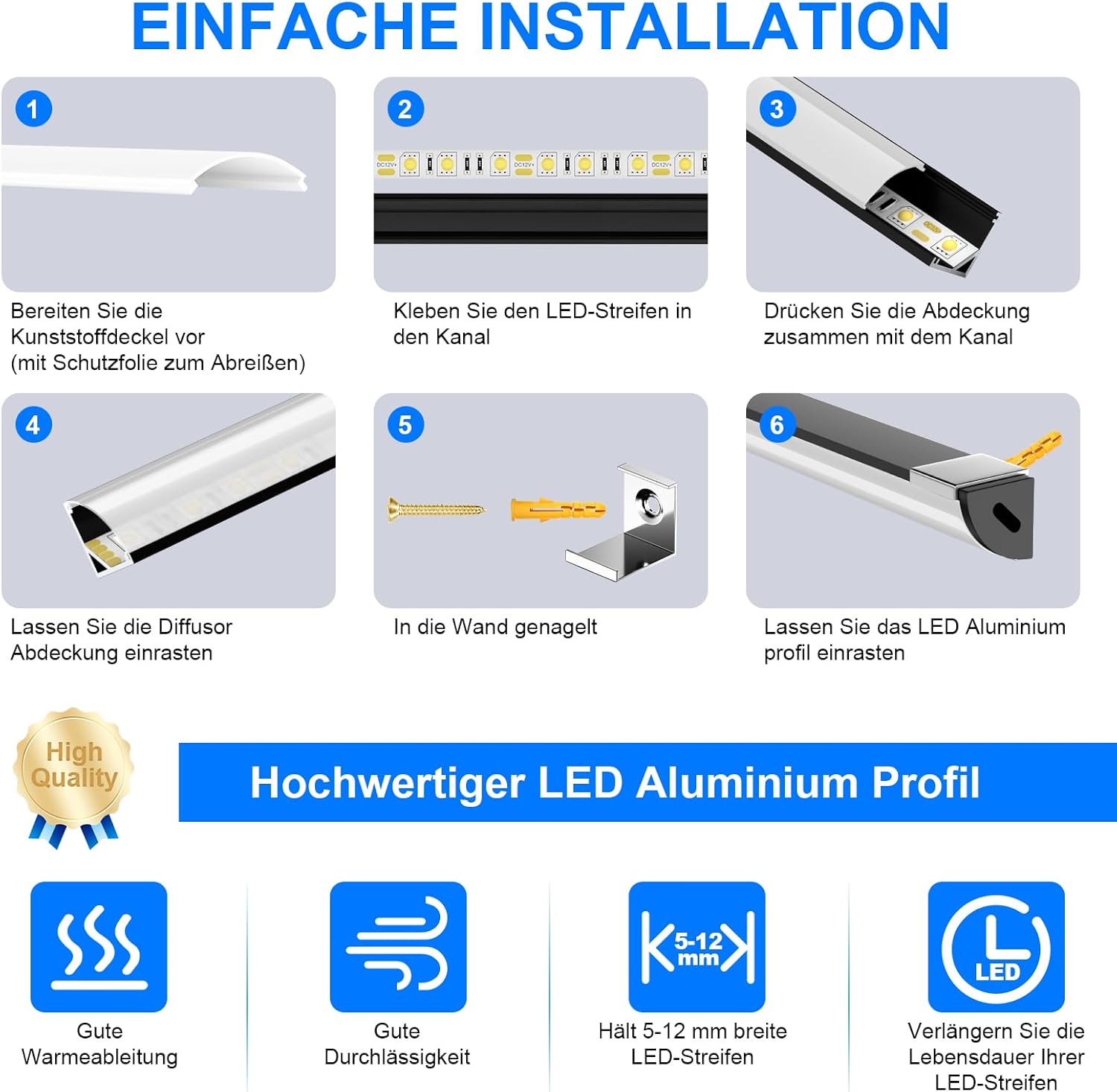 EINFACHE INSTALLATION

1

Bereiten Sie die Kunststoffdeckel vor (mit Schutzfolie zum Abreißen)

2

DC12V+ DC12V+ DC12V+

Kleben Sie den LED-Streifen in den Kanal

3

Drücken Sie die Abdeckung zusammen mit dem Kanal

4

Lassen Sie die Diffusor Abdeckung einrasten

5

In die Wand genagelt

6

Lassen Sie das LED Aluminium profil einrasten

High Quality

Hochwertiger LED Aluminium Profil

Gute Warmeableitung

Gute Durchlässigkeit

5-12 mm

Hält 5-12 mm breite LED-Streifen

LED

Verlängern Sie die Lebensdauer Ihrer LED-Streifen