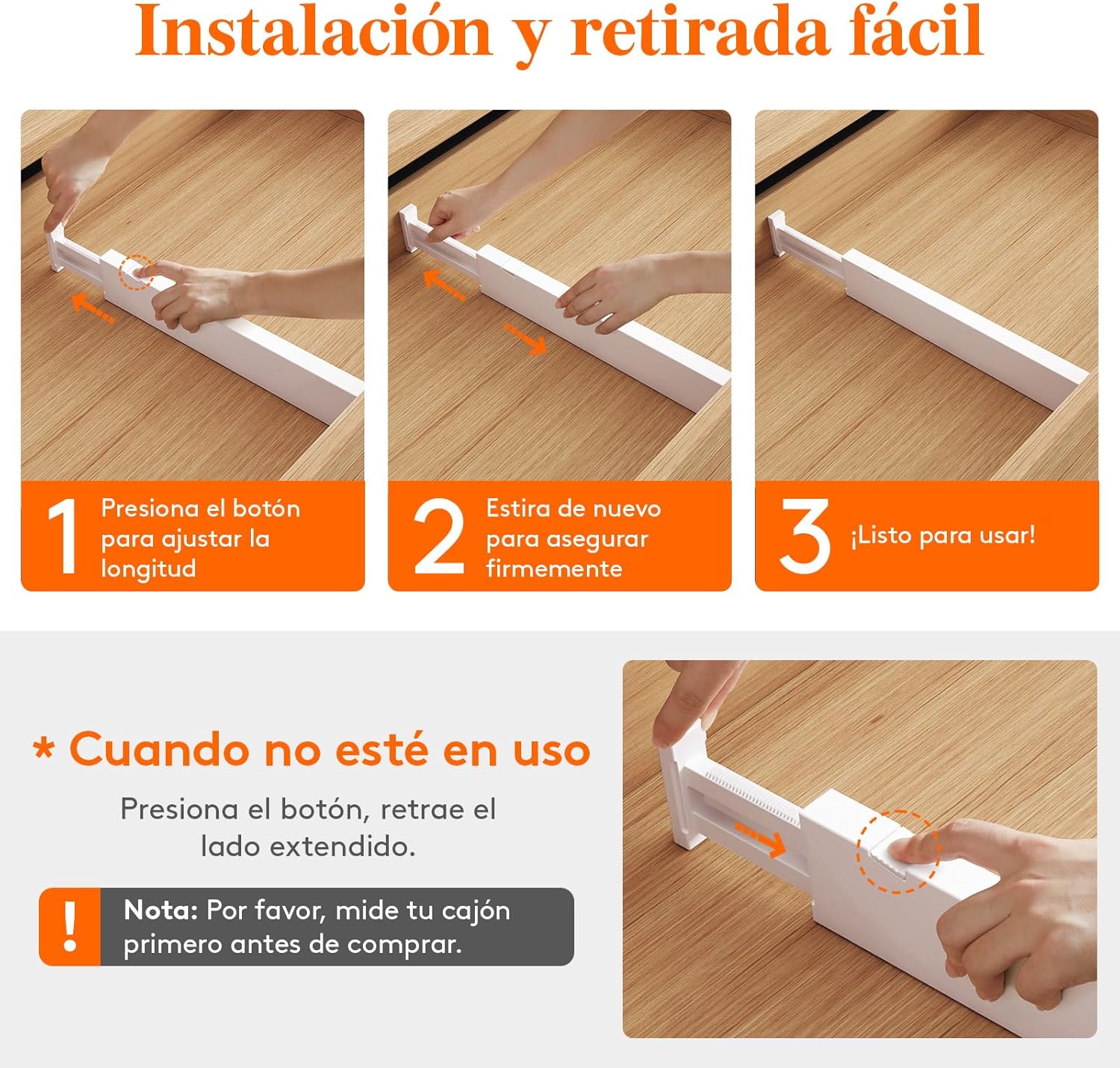 Instalación y retirada fácil

1 Presiona el botón para ajustar la longitud

2 Estira de nuevo para asegurar firmemente

3 ¡Listo para usar!

* Cuando no esté en uso

Presiona el botón, retrae el lado extendido.

! Nota: Por favor, mide tu cajón primero antes de comprar.