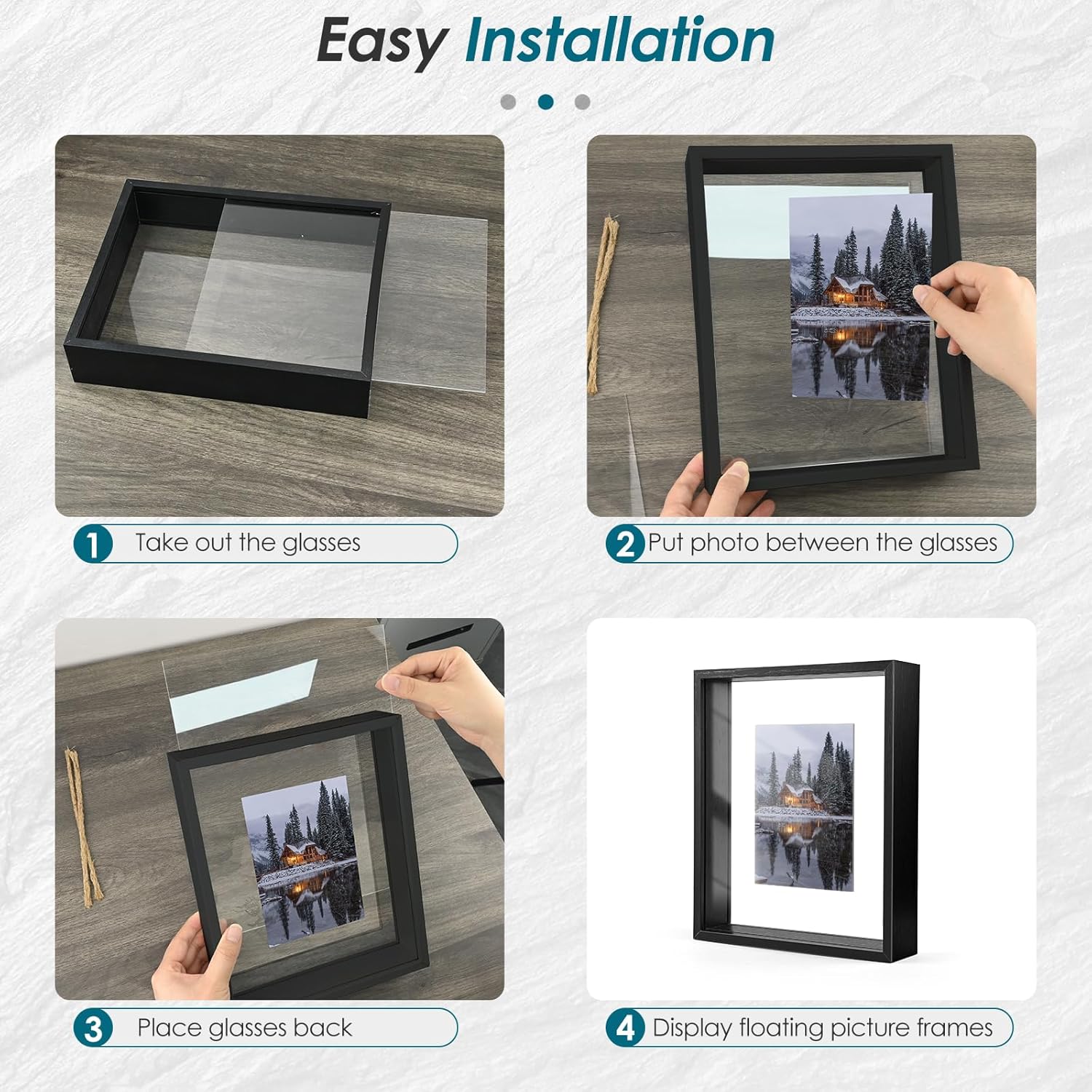 Easy Installation

1 Take out the glasses

2 Put photo between the glasses

3 Place glasses back

4 Display floating picture frames