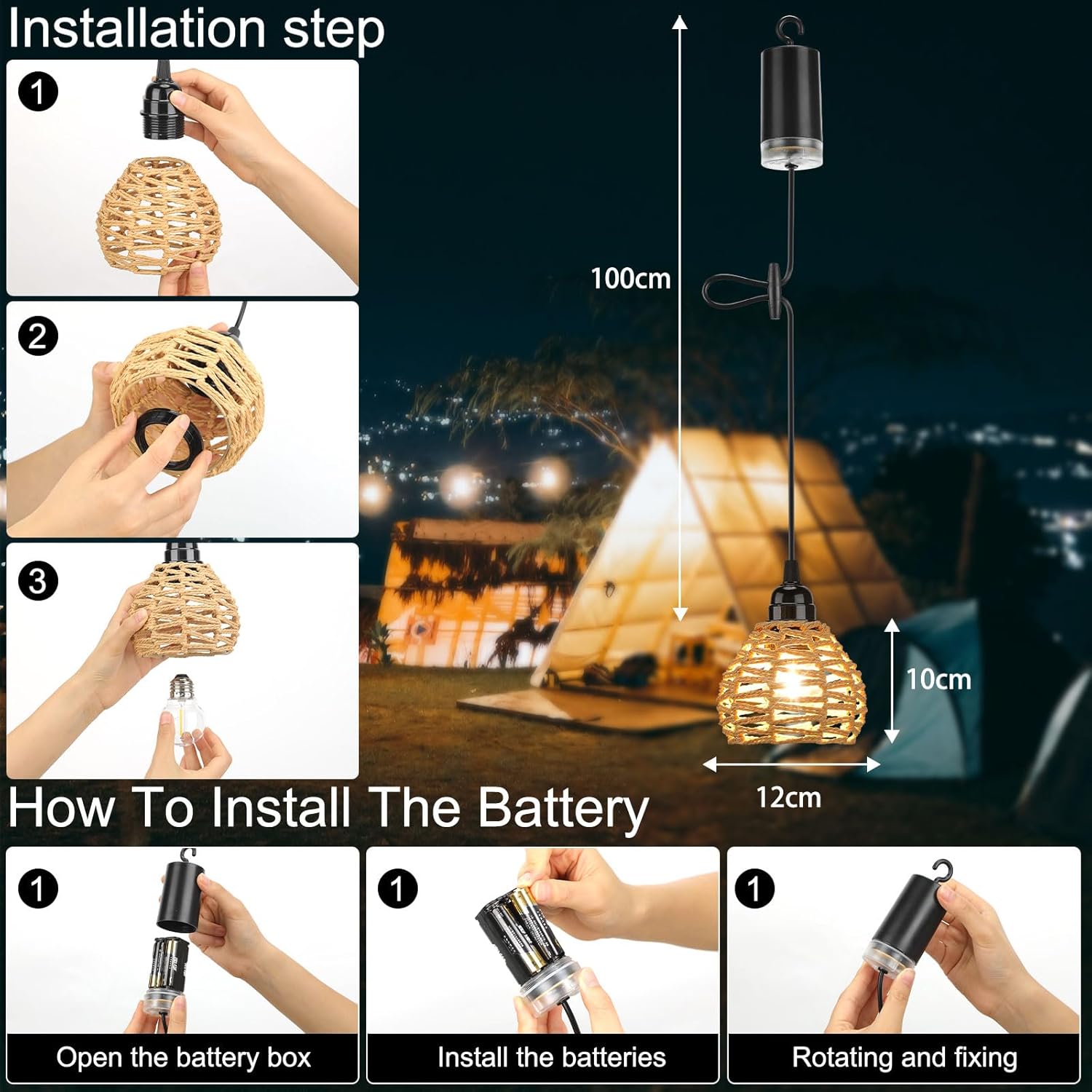 Installation step

1

2

3

100cm

10cm

12cm

How To Install The Battery

1

Open the battery box

1

Install the batteries

1

Rotating and fixing