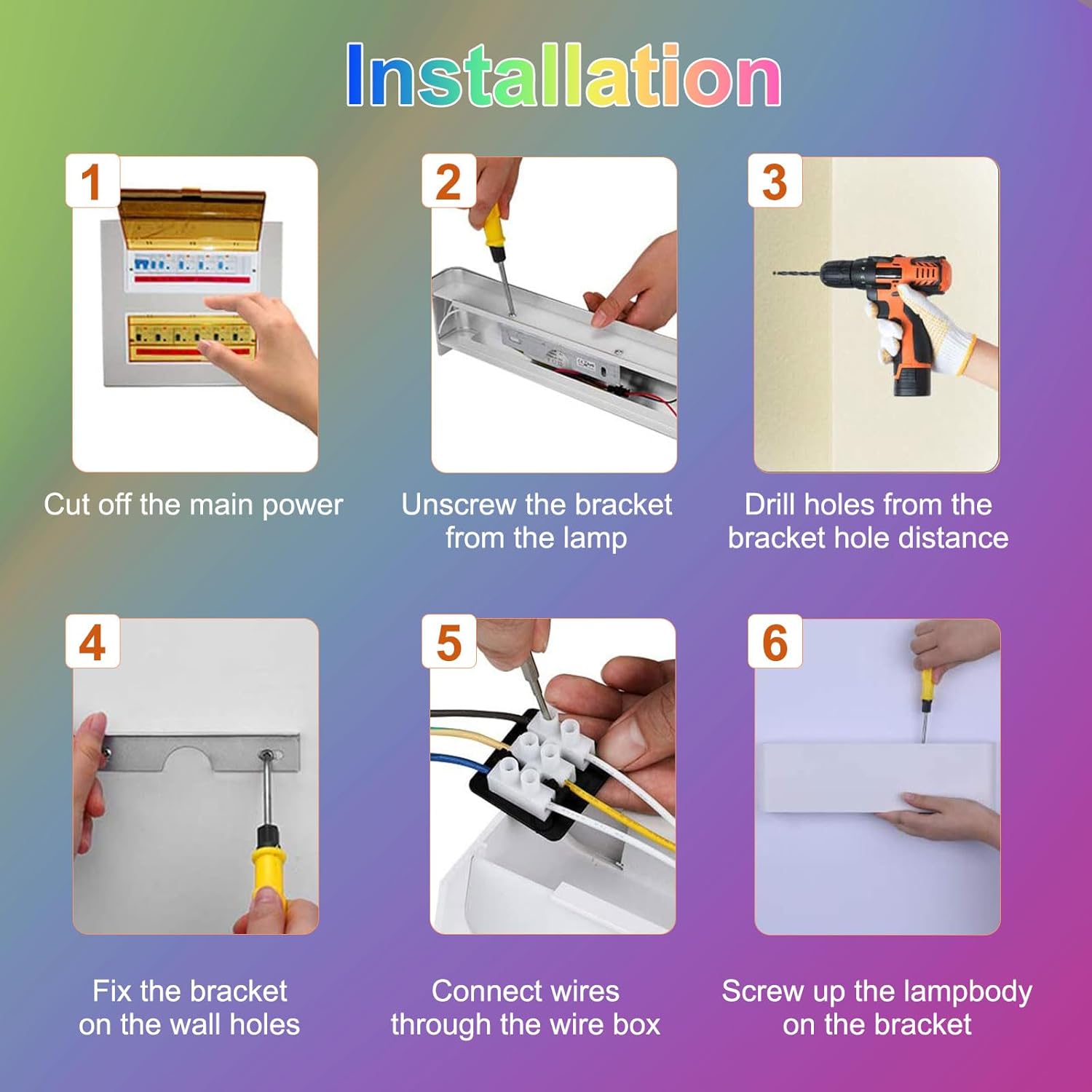 Installation

1

Cut off the main power

2

Unscrew the bracket from the lamp

3

Drill holes from the bracket hole distance

4

Fix the bracket on the wall holes

5

Connect wires through the wire box

6

Screw up the lampbody on the bracket