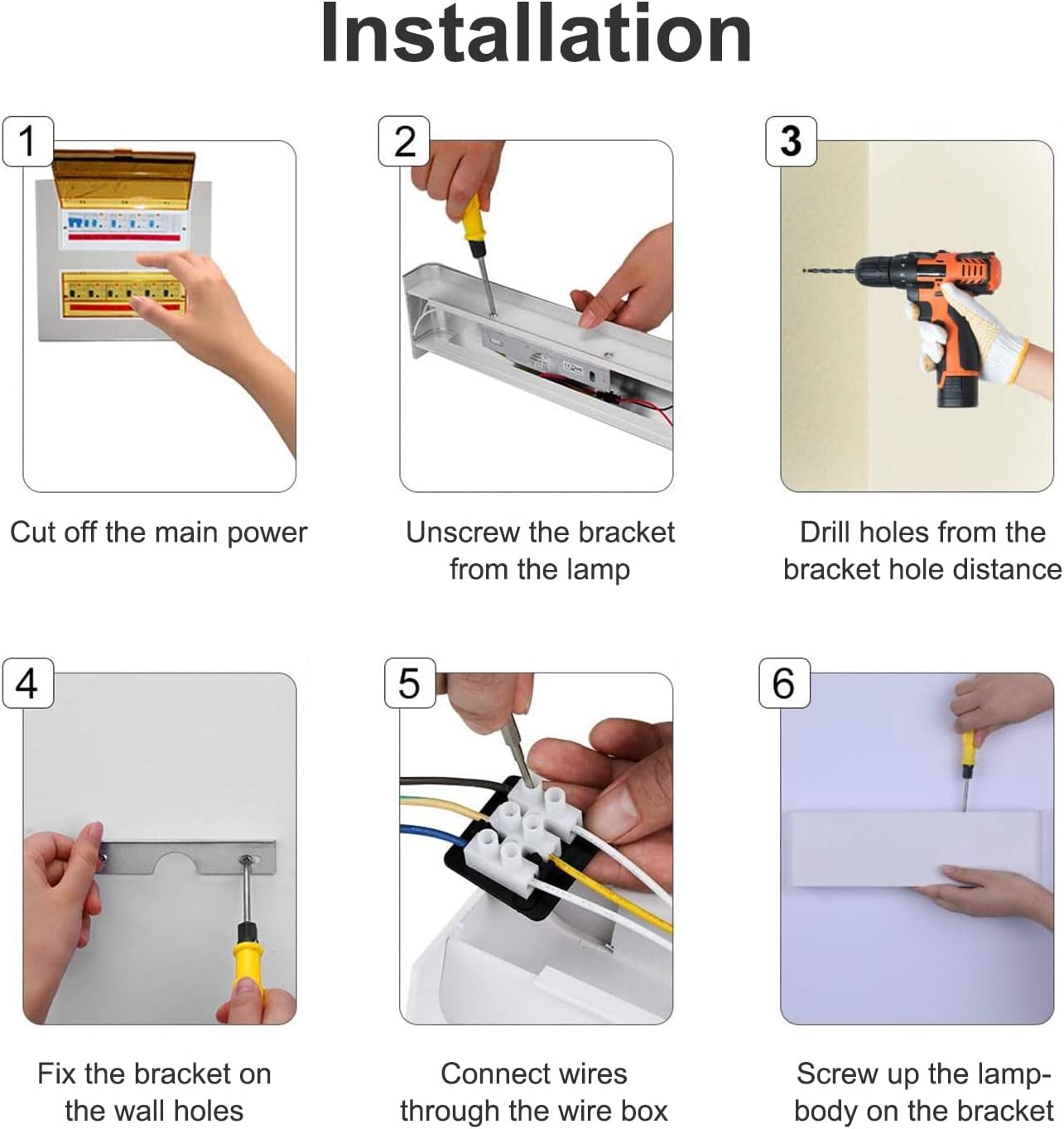 Installation

1

Cut off the main power

2

Unscrew the bracket from the lamp

3

Drill holes from the bracket hole distance

4

Fix the bracket on the wall holes

5

Connect wires through the wire box

6

Screw up the lamp-body on the bracket