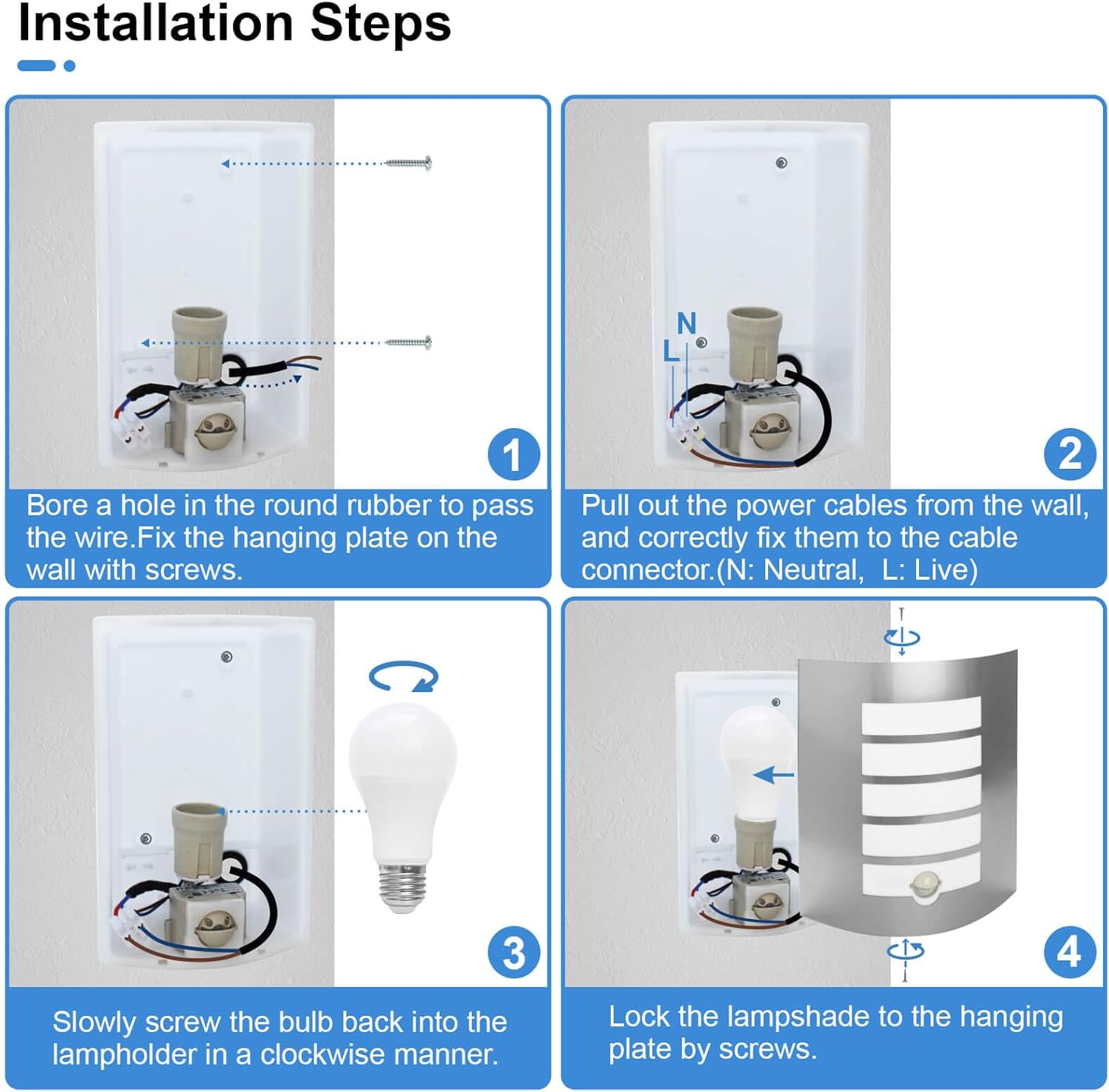 Installation Steps

1

Bore a hole in the round rubber to pass the wire.Fix the hanging plate on the wall with screws.

N
L

2

Pull out the power cables from the wall, and correctly fix them to the cable connector.(N: Neutral, L: Live)

3

Slowly screw the bulb back into the lampholder in a clockwise manner.

4

Lock the lampshade to the hanging plate by screws.