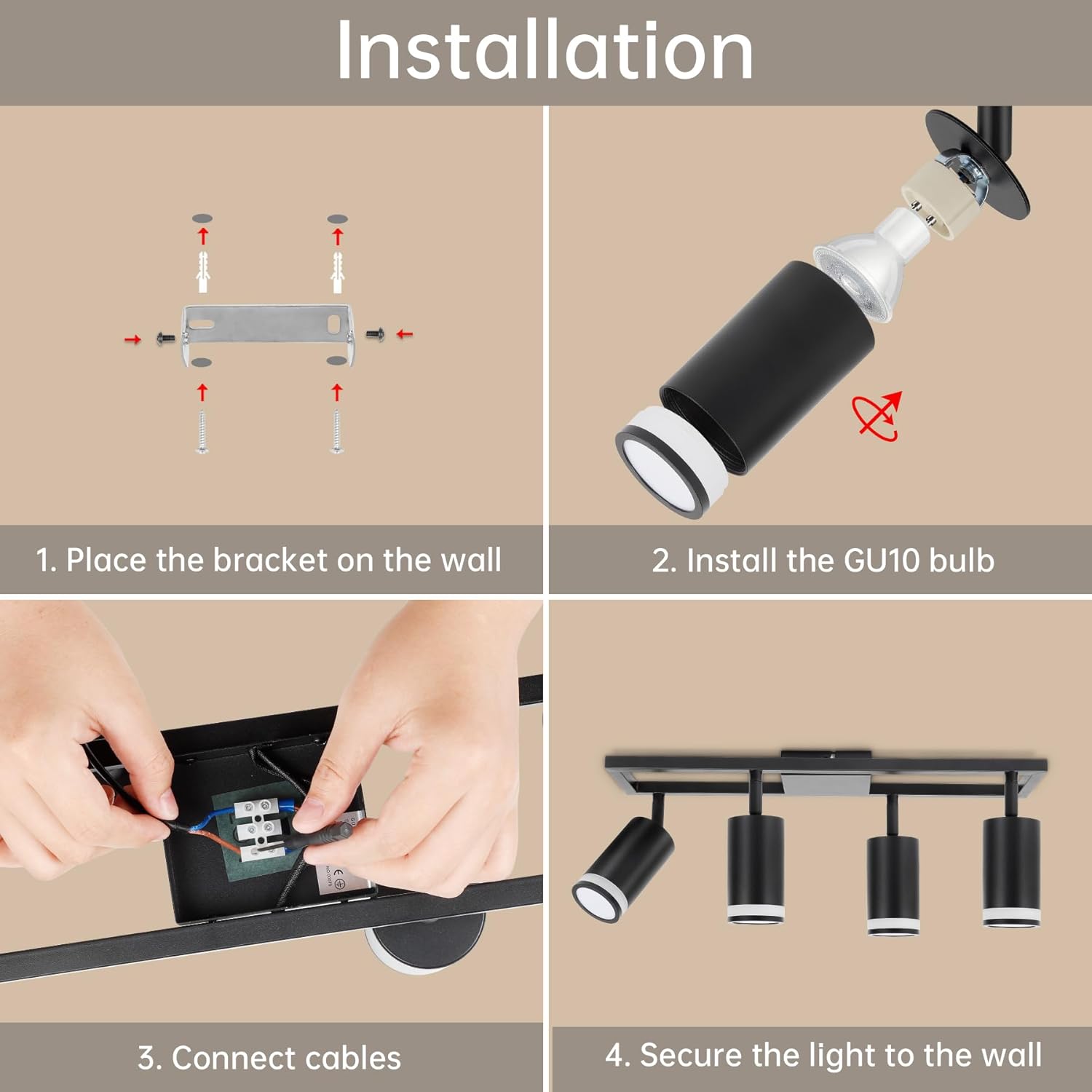 Installation

1. Place the bracket on the wall

2. Install the GU10 bulb

3. Connect cables

4. Secure the light to the wall