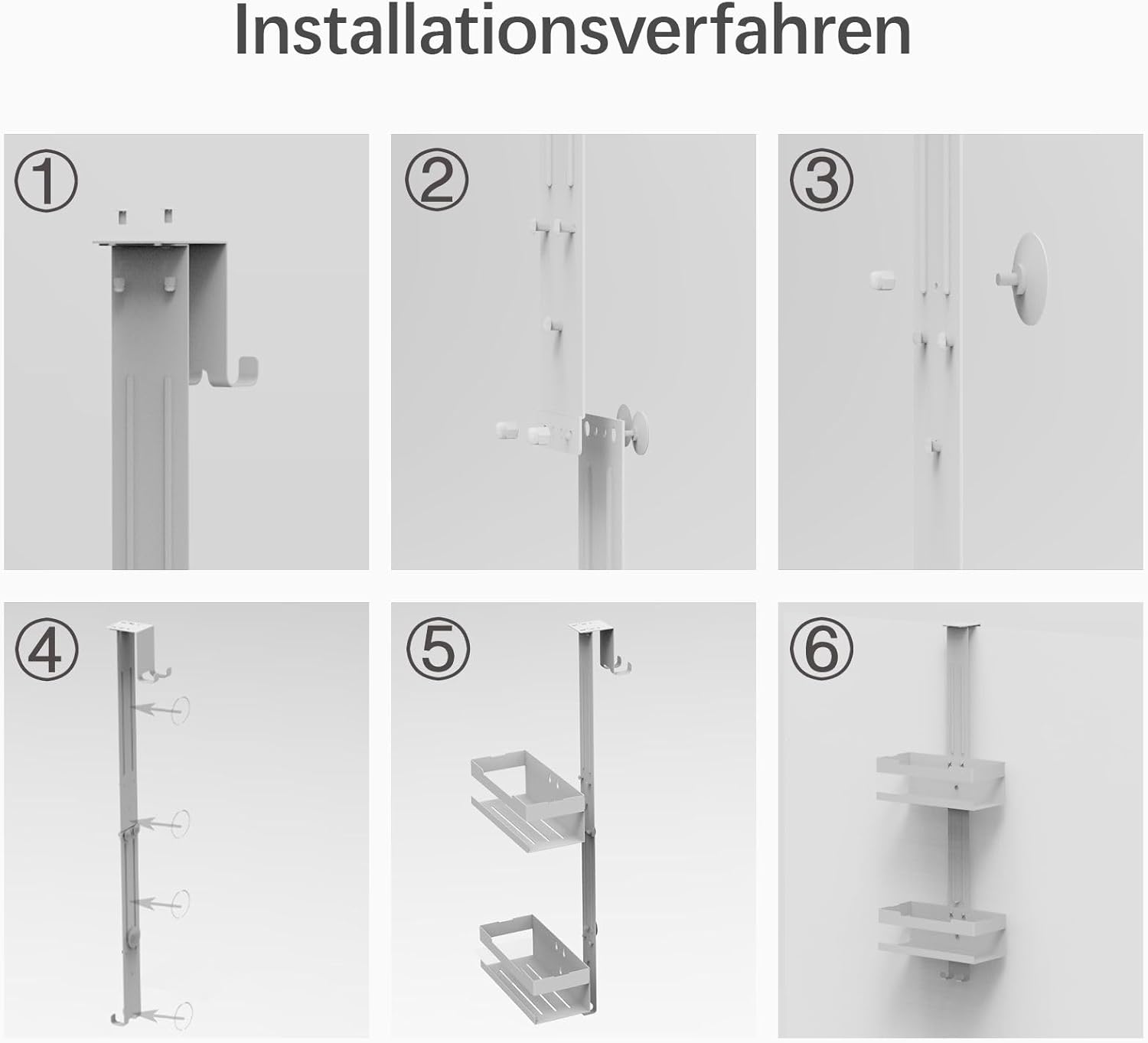 Installationsverfahren

①

②

③

④

⑤

⑥