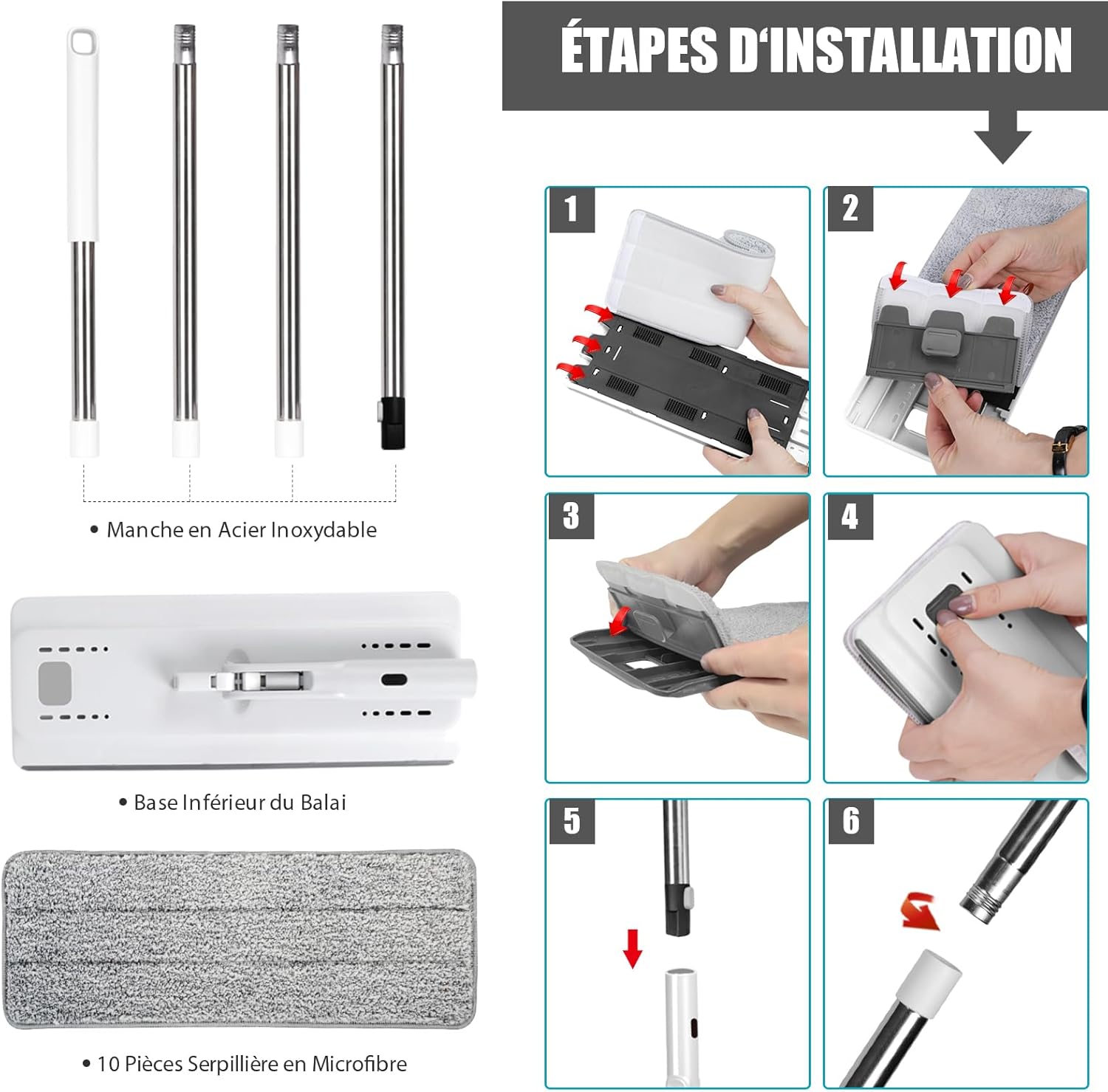 • Manche en Acier Inoxydable

• Base Inférieur du Balai

• 10 Pièces Serpillière en Microfibre

ÉTAPES D'INSTALLATION

1

2

3

4

5

6