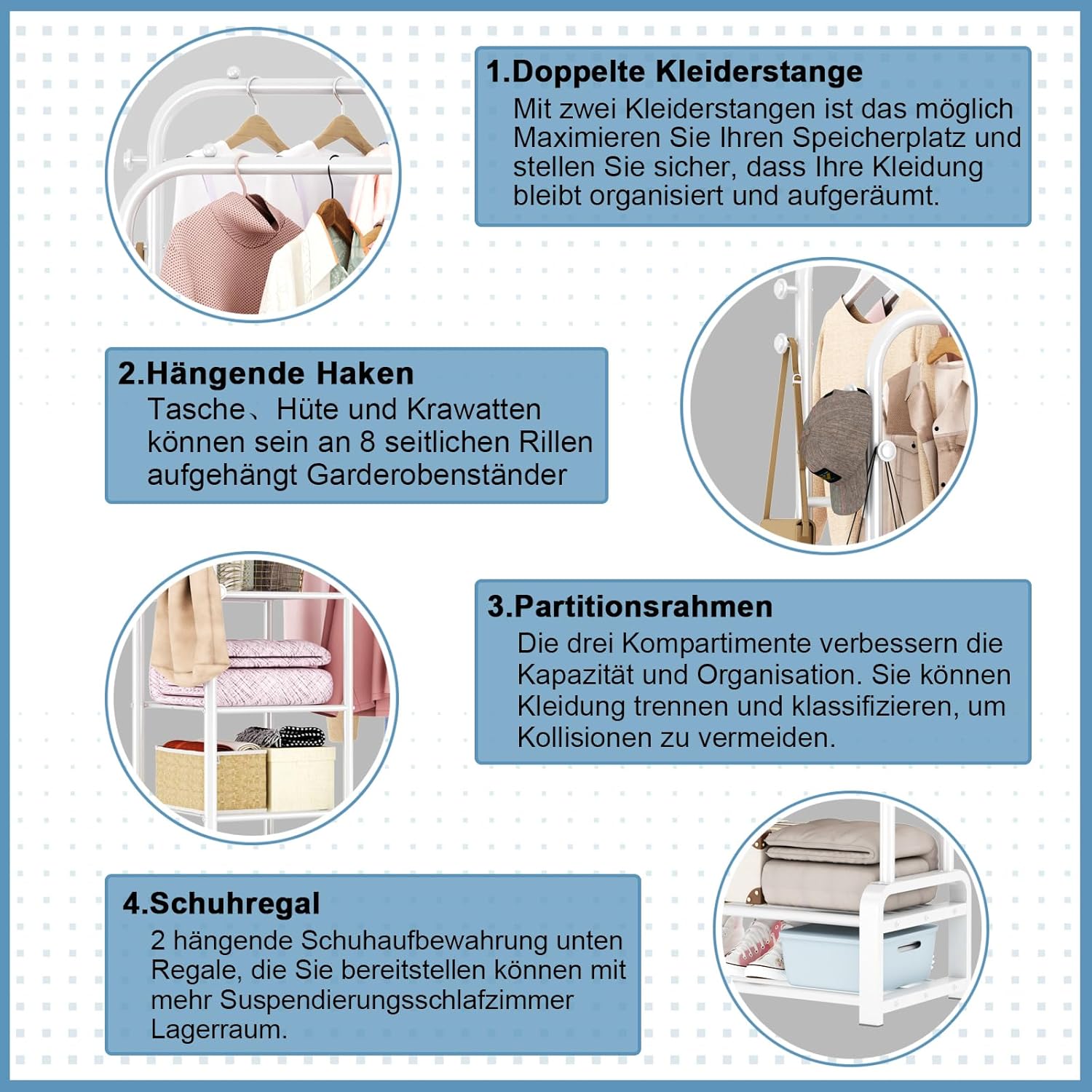 1.Doppelte Kleiderstange
Mit zwei Kleiderstangen ist das möglich Maximieren Sie Ihren Speicherplatz und stellen Sie sicher, dass Ihre Kleidung bleibt organisiert und aufgeräumt.

2.Hängende Haken
Tasche、Hüte und Krawatten können sein an 8 seitlichen Rillen aufgehängt Garderobenständer

3.Partitionsrahmen
Die drei Kompartimente verbessern die Kapazität und Organisation. Sie können Kleidung trennen und klassifizieren, um Kollisionen zu vermeiden.

4.Schuhregal
2 hängende Schuhaufbewahrung unten Regale, die Sie bereitstellen können mit mehr Suspendierungsschlafzimmer Lagerraum.