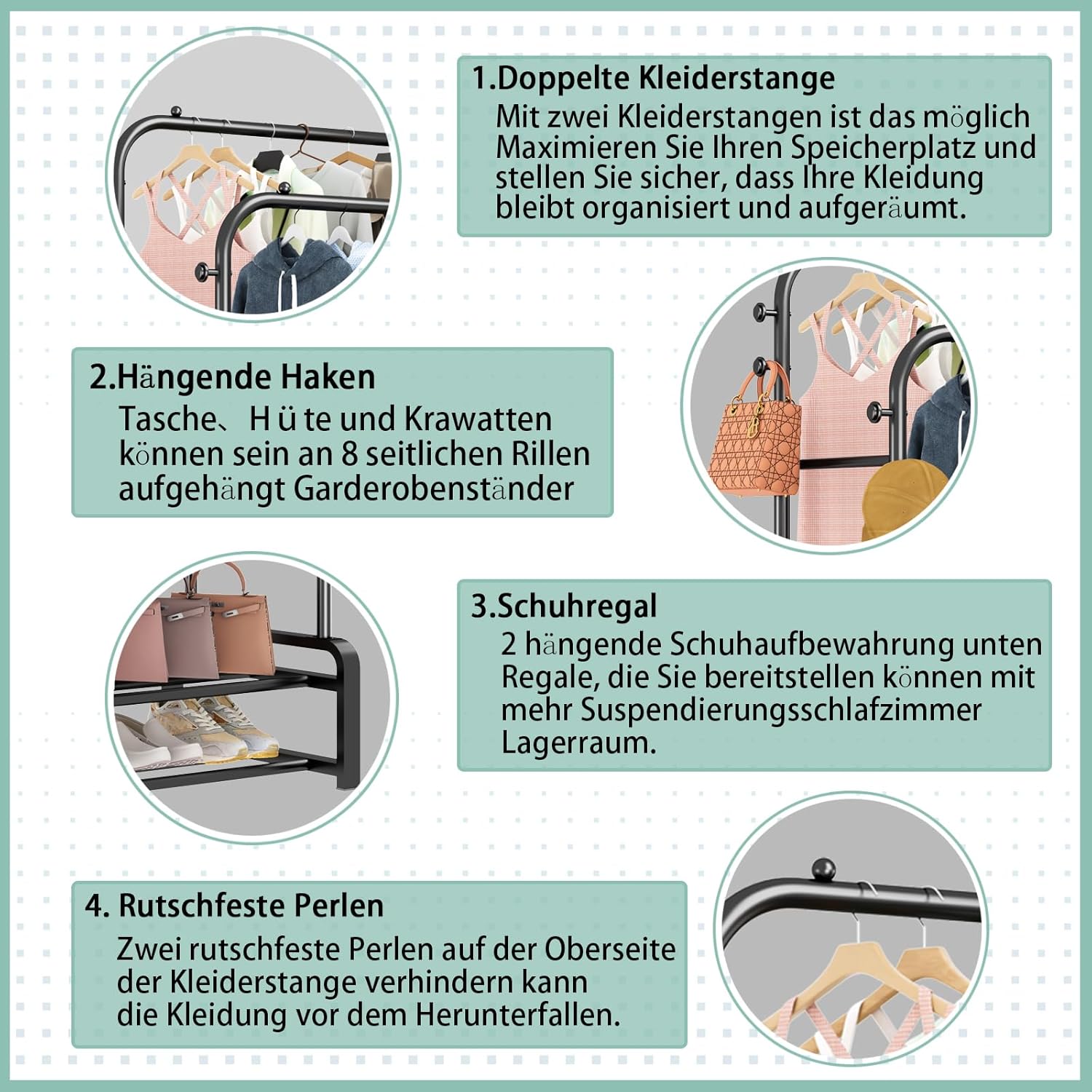 1.Doppelte Kleiderstange

Mit zwei Kleiderstangen ist das möglich Maximieren Sie Ihren Speicherplatz und stellen Sie sicher, dass Ihre Kleidung bleibt organisiert und aufgeräumt.

2.Hängende Haken

Tasche、H ü te und Krawatten können sein an 8 seitlichen Rillen aufgehängt Garderobenständer

3.Schuhregal

2 hängende Schuhaufbewahrung unten Regale, die Sie bereitstellen können mit mehr Suspendierungsschlafzimmer Lagerraum.

4. Rutschfeste Perlen

Zwei rutschfeste Perlen auf der Oberseite der Kleiderstange verhindern kann die Kleidung vor dem Herunterfallen.