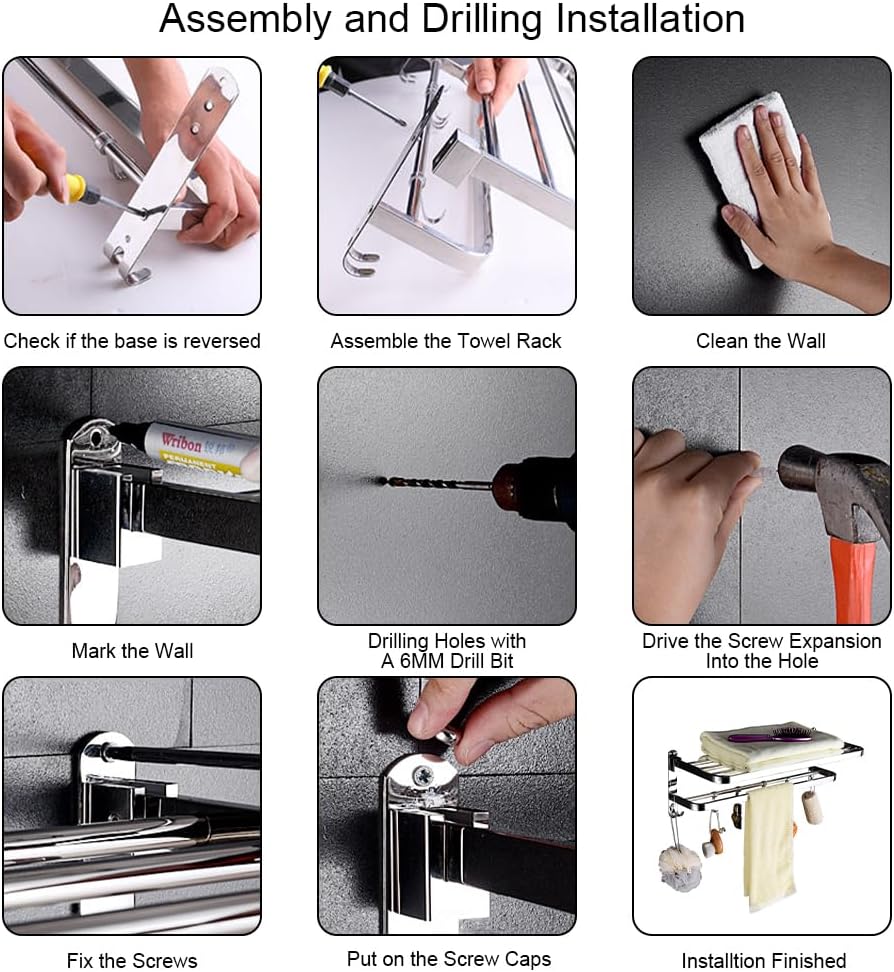 Assembly and Drilling Installation

Check if the base is reversed

Assemble the Towel Rack

Clean the Wall

Wribon
PERMANENT

Mark the Wall

Drilling Holes with A 6MM Drill Bit

Drive the Screw Expansion Into the Hole

Fix the Screws

Put on the Screw Caps

Installtion Finished