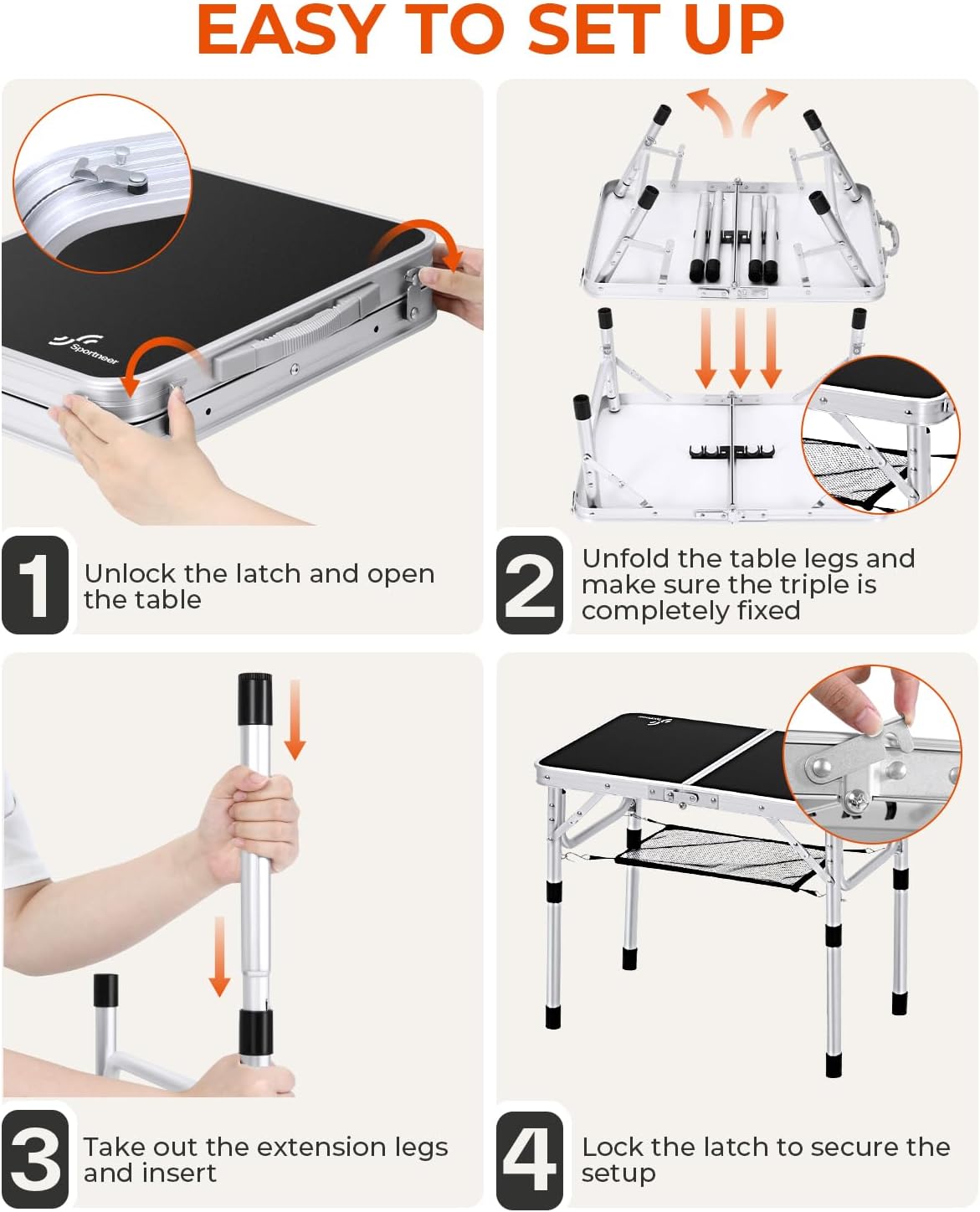 EASY TO SET UP

Sportneer

1 Unlock the latch and open the table

2 Unfold the table legs and make sure the triple is completely fixed

3 Take out the extension legs and insert

4 Lock the latch to secure the setup