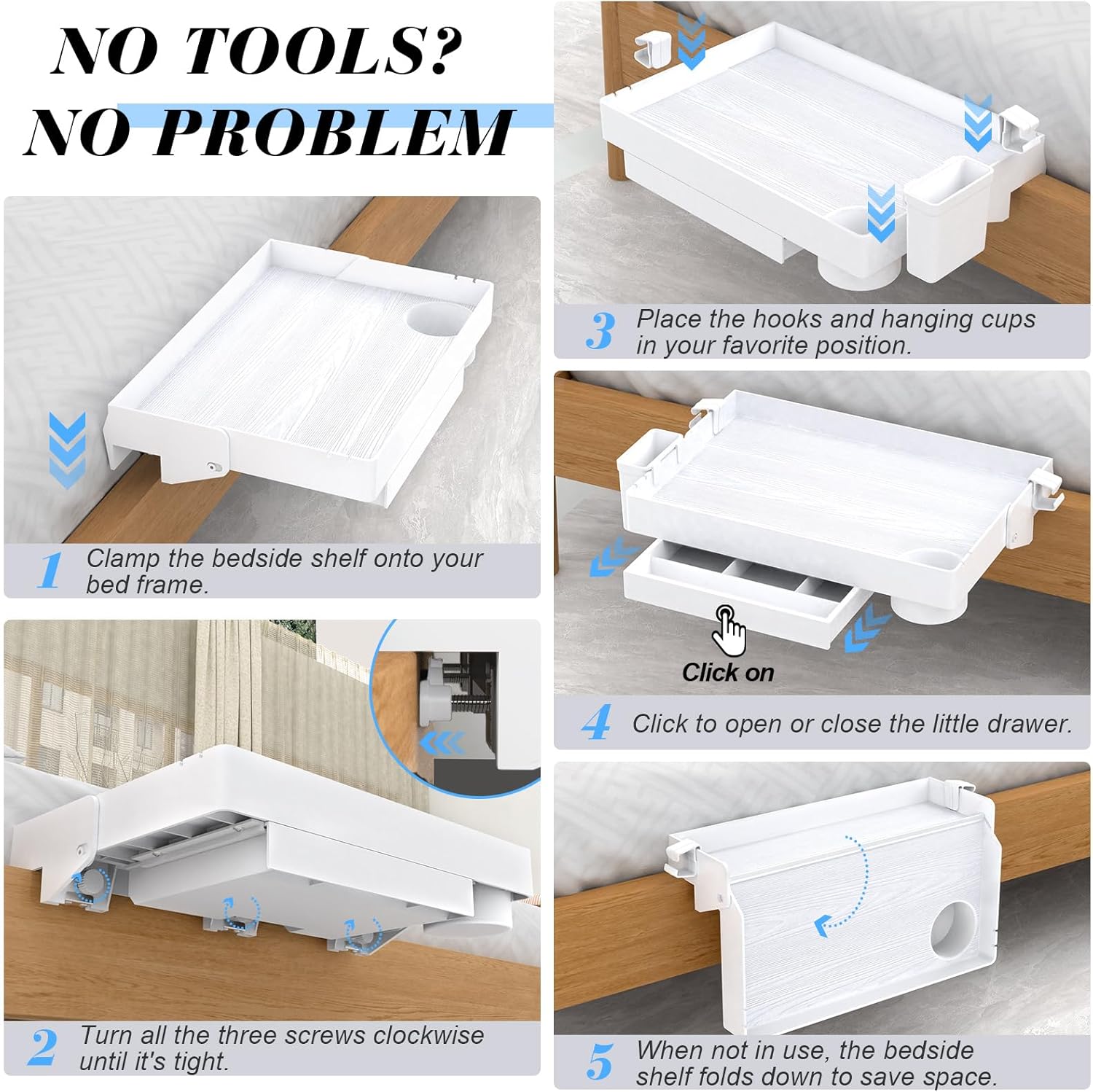 NO TOOLS?
NO PROBLEM

1 Clamp the bedside shelf onto your bed frame.

2 Turn all the three screws clockwise until it's tight.

3 Place the hooks and hanging cups in your favorite position.

Click on

4 Click to open or close the little drawer.

5 When not in use, the bedside shelf folds down to save space.