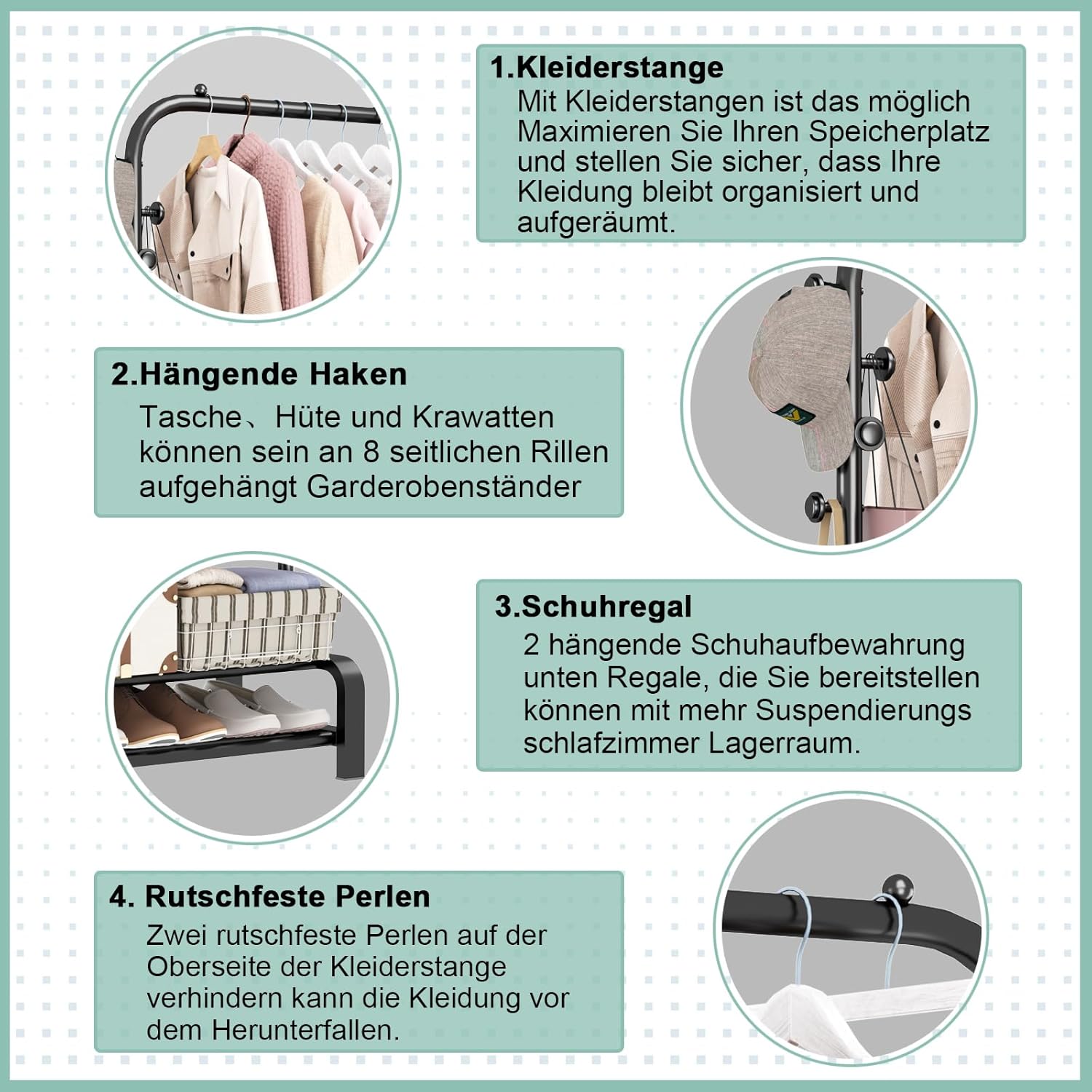 1.Kleiderstange
Mit Kleiderstangen ist das möglich Maximieren Sie Ihren Speicherplatz und stellen Sie sicher, dass Ihre Kleidung bleibt organisiert und aufgeräumt.

2.Hängende Haken
Tasche、Hüte und Krawatten können sein an 8 seitlichen Rillen aufgehängt Garderobenständer

3.Schuhregal
2 hängende Schuhaufbewahrung unten Regale, die Sie bereitstellen können mit mehr Suspendierungs schlafzimmer Lagerraum.

4. Rutschfeste Perlen
Zwei rutschfeste Perlen auf der Oberseite der Kleiderstange verhindern kann die Kleidung vor dem Herunterfallen.