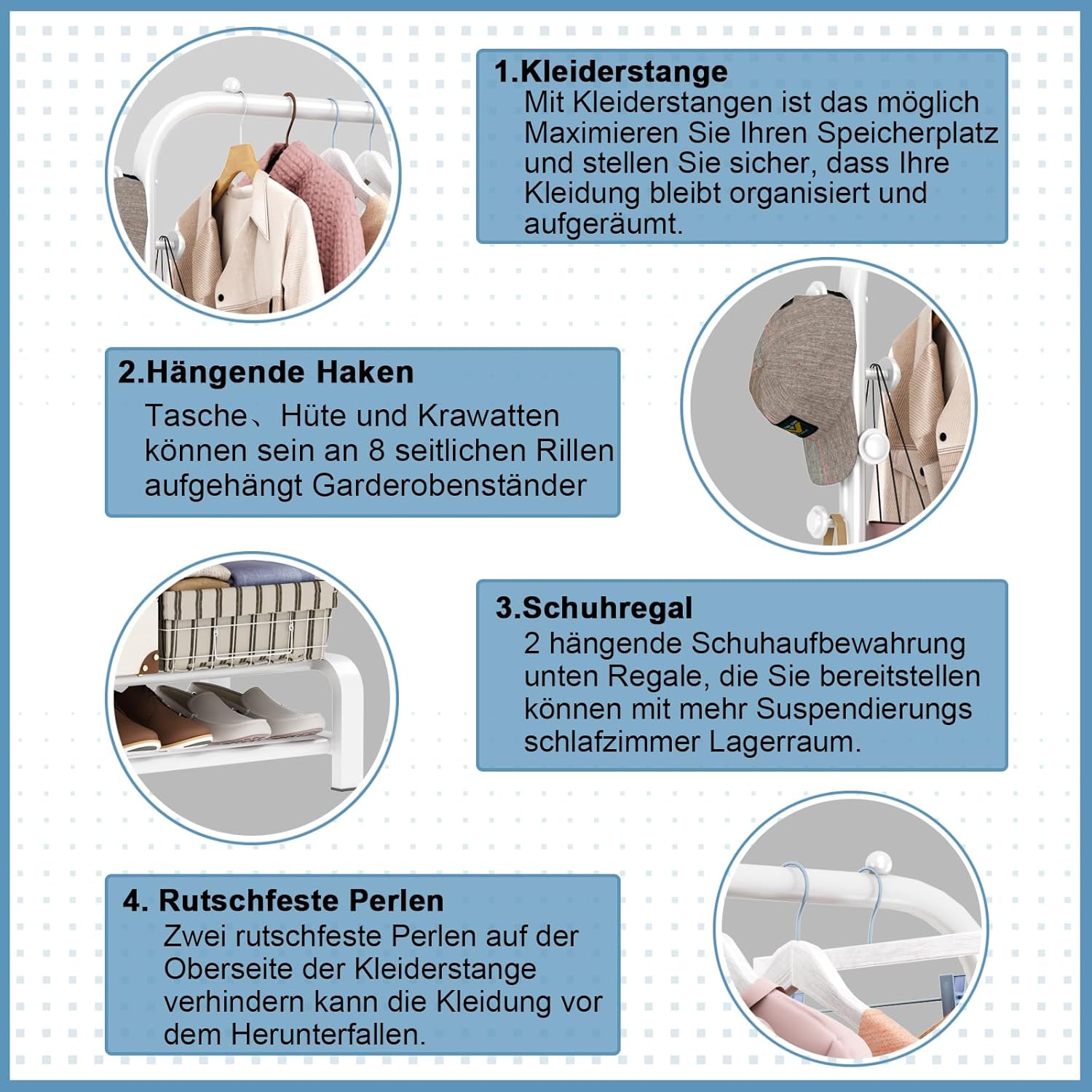 1.Kleiderstange
Mit Kleiderstangen ist das möglich Maximieren Sie Ihren Speicherplatz und stellen Sie sicher, dass Ihre Kleidung bleibt organisiert und aufgeräumt.

2.Hängende Haken
Tasche、Hüte und Krawatten können sein an 8 seitlichen Rillen aufgehängt Garderobenständer

3.Schuhregal
2 hängende Schuhaufbewahrung unten Regale, die Sie bereitstellen können mit mehr Suspendierungs schlafzimmer Lagerraum.

4. Rutschfeste Perlen
Zwei rutschfeste Perlen auf der Oberseite der Kleiderstange verhindern kann die Kleidung vor dem Herunterfallen.