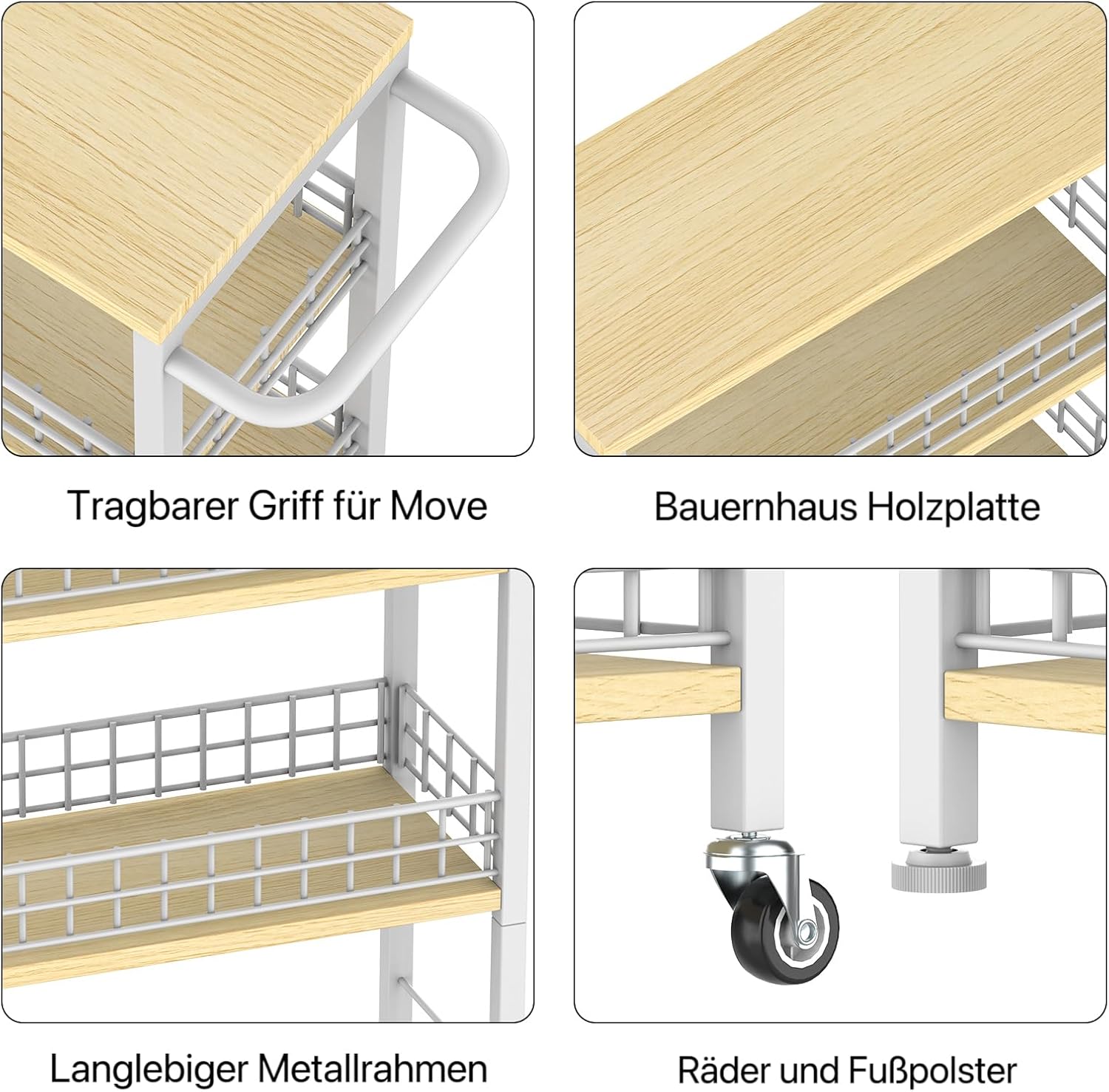 Tragbarer Griff für Move

Bauernhaus Holzplatte

Langlebiger Metallrahmen

Räder und Fußpolster