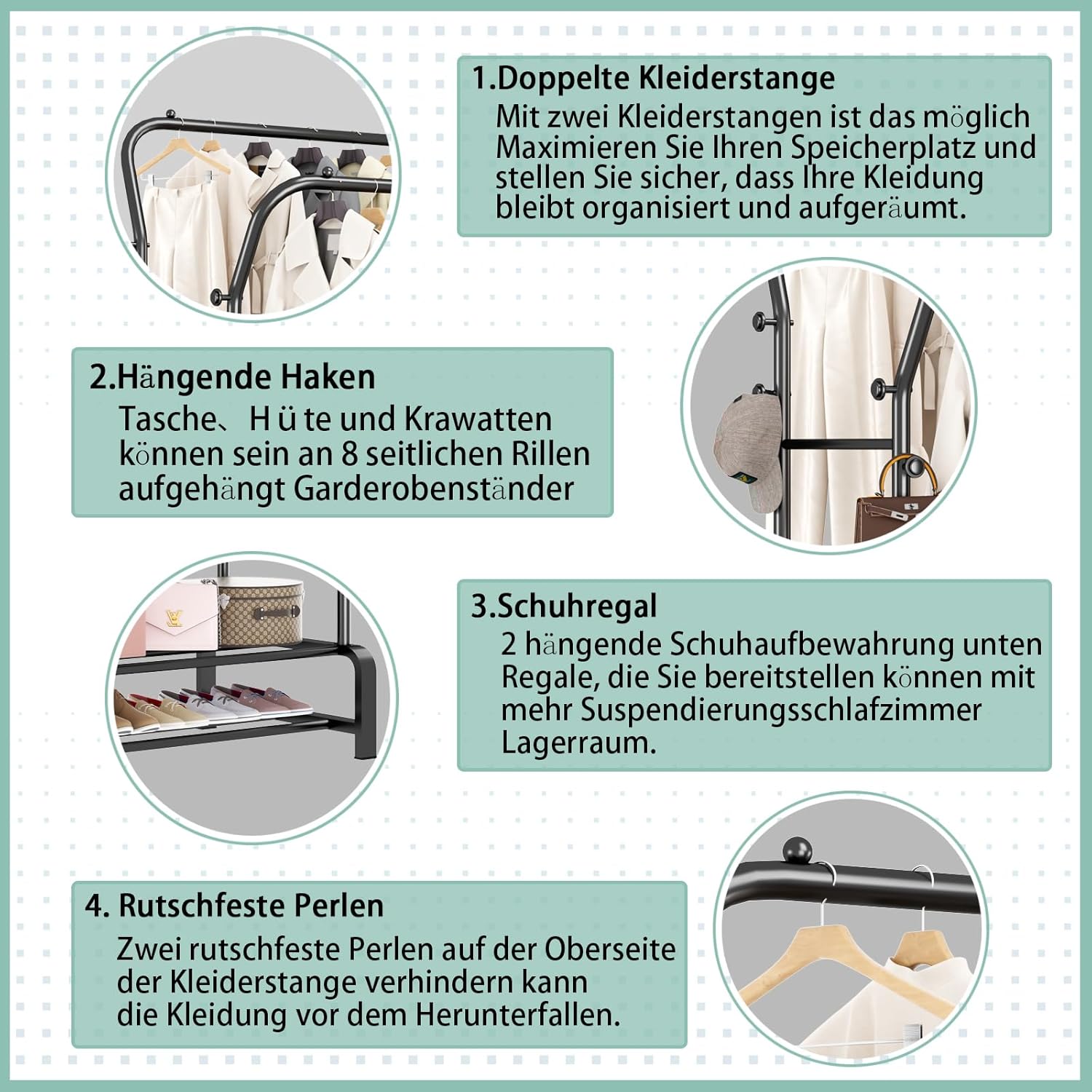 1.Doppelte Kleiderstange

Mit zwei Kleiderstangen ist das möglich Maximieren Sie Ihren Speicherplatz und stellen Sie sicher, dass Ihre Kleidung bleibt organisiert und aufgeräumt.

2.Hängende Haken

Tasche、H ü te und Krawatten können sein an 8 seitlichen Rillen aufgehängt Garderobenständer

3.Schuhregal

2 hängende Schuhaufbewahrung unten Regale, die Sie bereitstellen können mit mehr Suspendierungsschlafzimmer Lagerraum.

4. Rutschfeste Perlen

Zwei rutschfeste Perlen auf der Oberseite der Kleiderstange verhindern kann die Kleidung vor dem Herunterfallen.