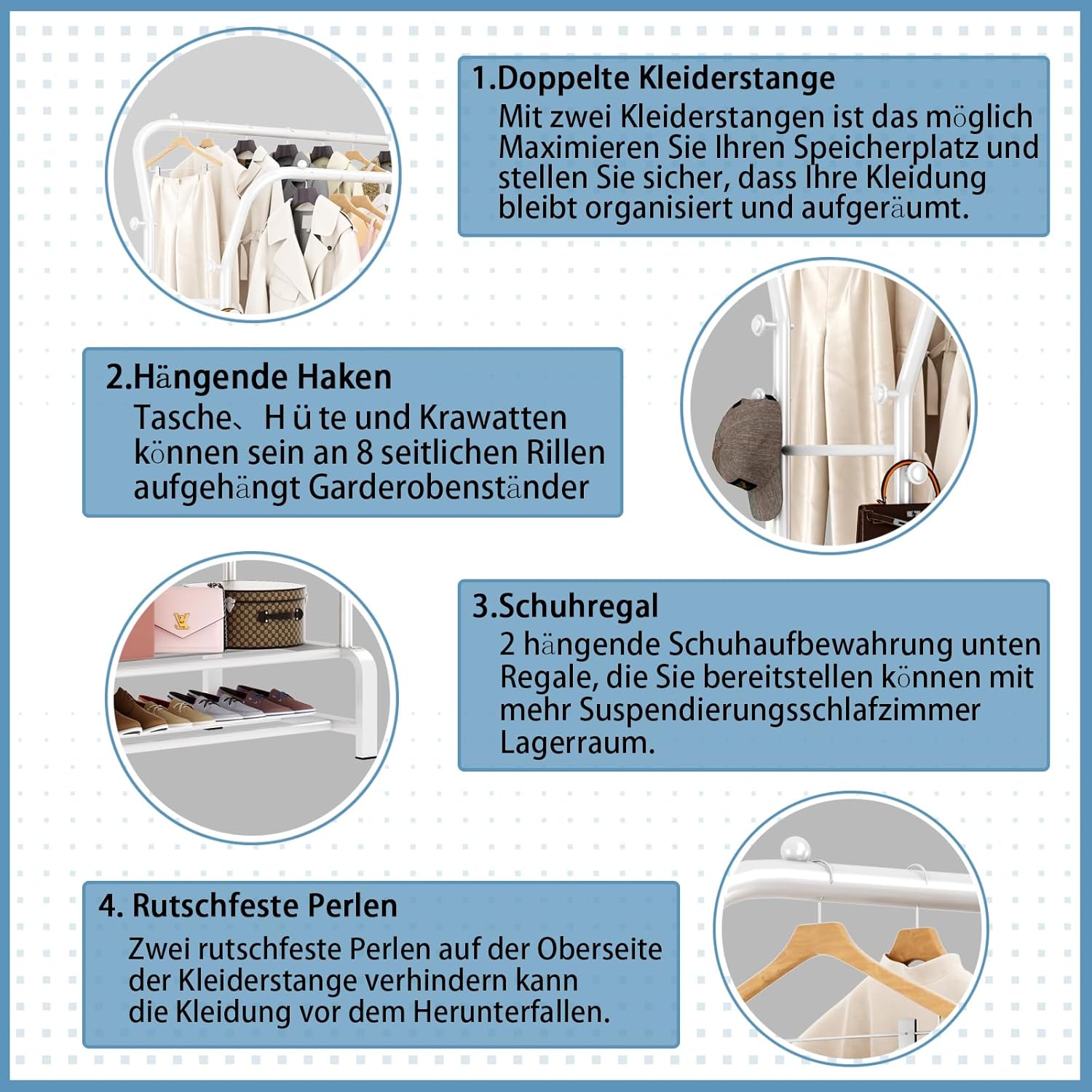 1.Doppelte Kleiderstange

Mit zwei Kleiderstangen ist das möglich Maximieren Sie Ihren Speicherplatz und stellen Sie sicher, dass Ihre Kleidung bleibt organisiert und aufgeräumt.

2.Hängende Haken

Tasche、 H ü te und Krawatten können sein an 8 seitlichen Rillen aufgehängt Garderobenständer

3.Schuhregal

2 hängende Schuhaufbewahrung unten Regale, die Sie bereitstellen können mit mehr Suspendierungsschlafzimmer Lagerraum.

4. Rutschfeste Perlen

Zwei rutschfeste Perlen auf der Oberseite der Kleiderstange verhindern kann die Kleidung vor dem Herunterfallen.