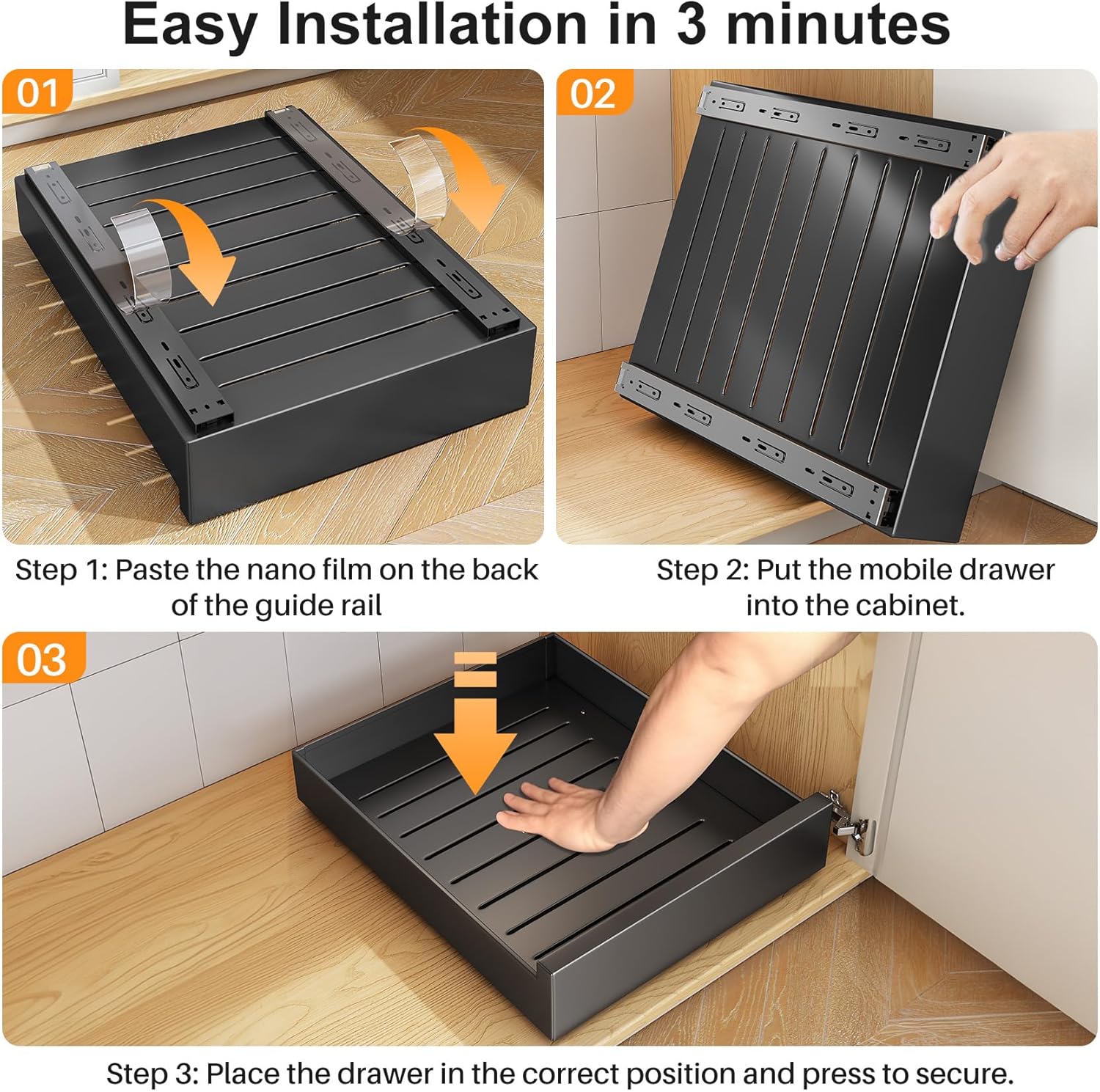 Easy Installation in 3 minutes

01

02

Step 1: Paste the nano film on the back of the guide rail

Step 2: Put the mobile drawer into the cabinet.

03

Step 3: Place the drawer in the correct position and press to secure.