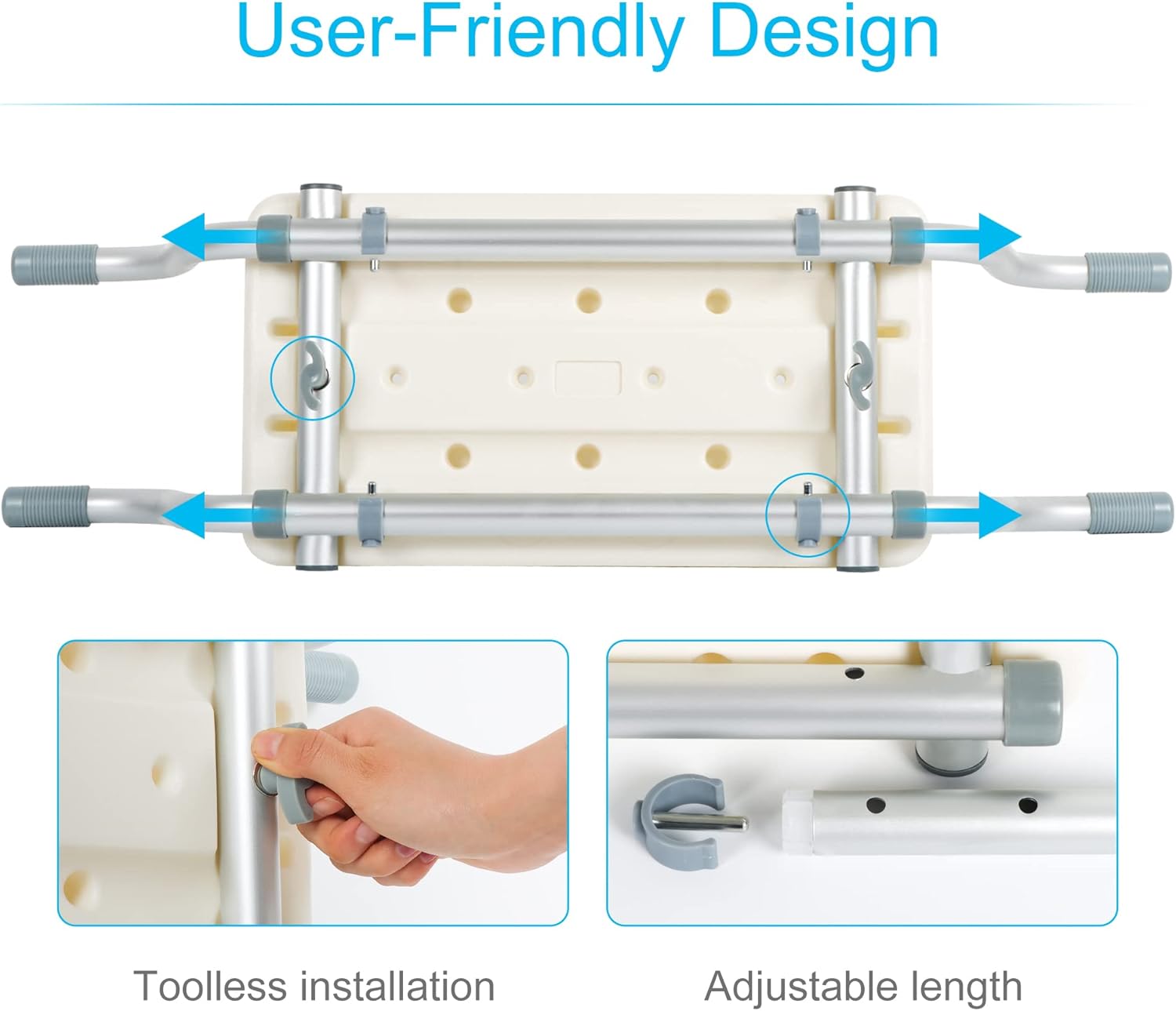 User-Friendly Design

Toolless installation

Adjustable length