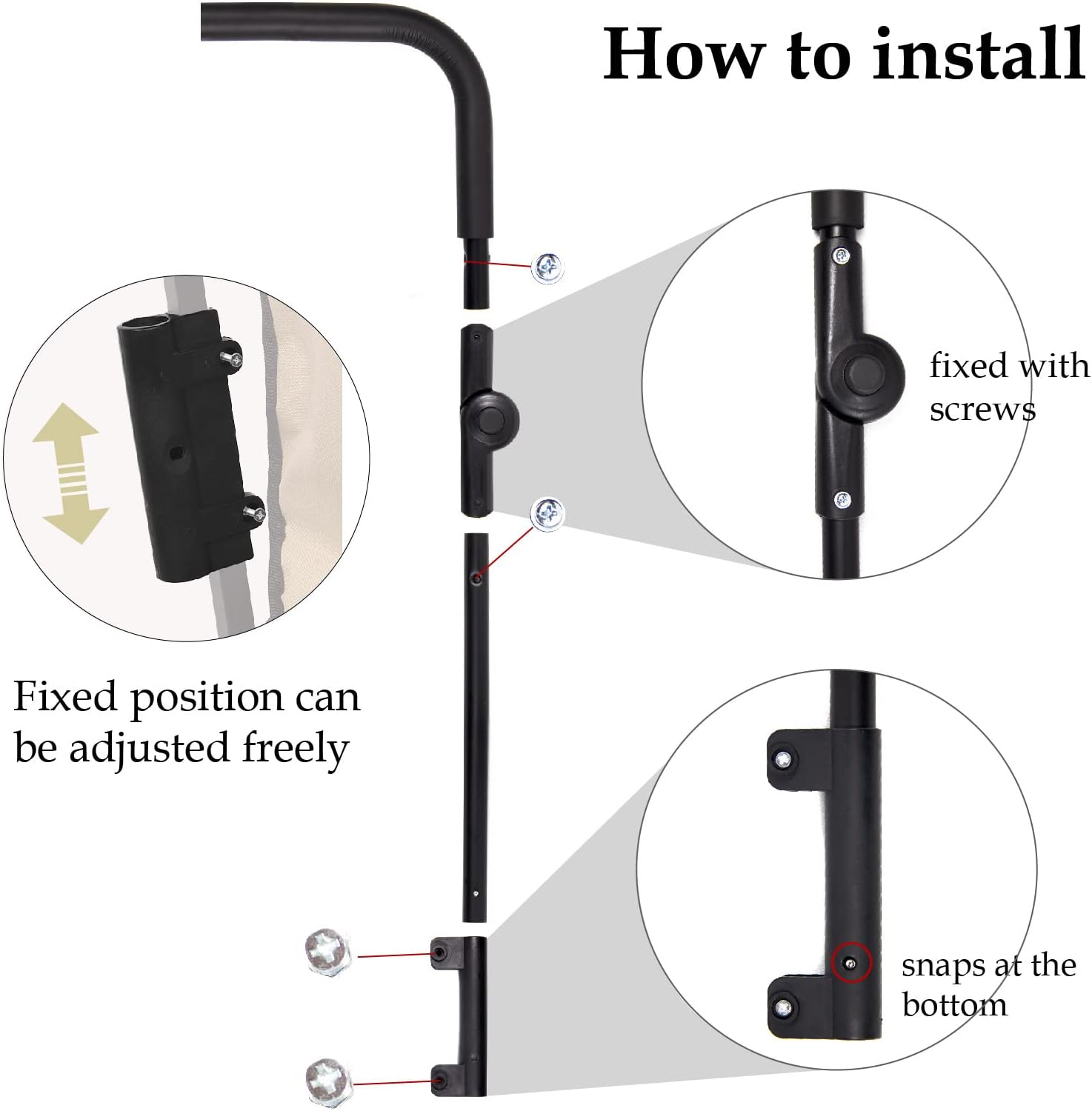 How to install

fixed with screws

Fixed position can be adjusted freely

snaps at the bottom