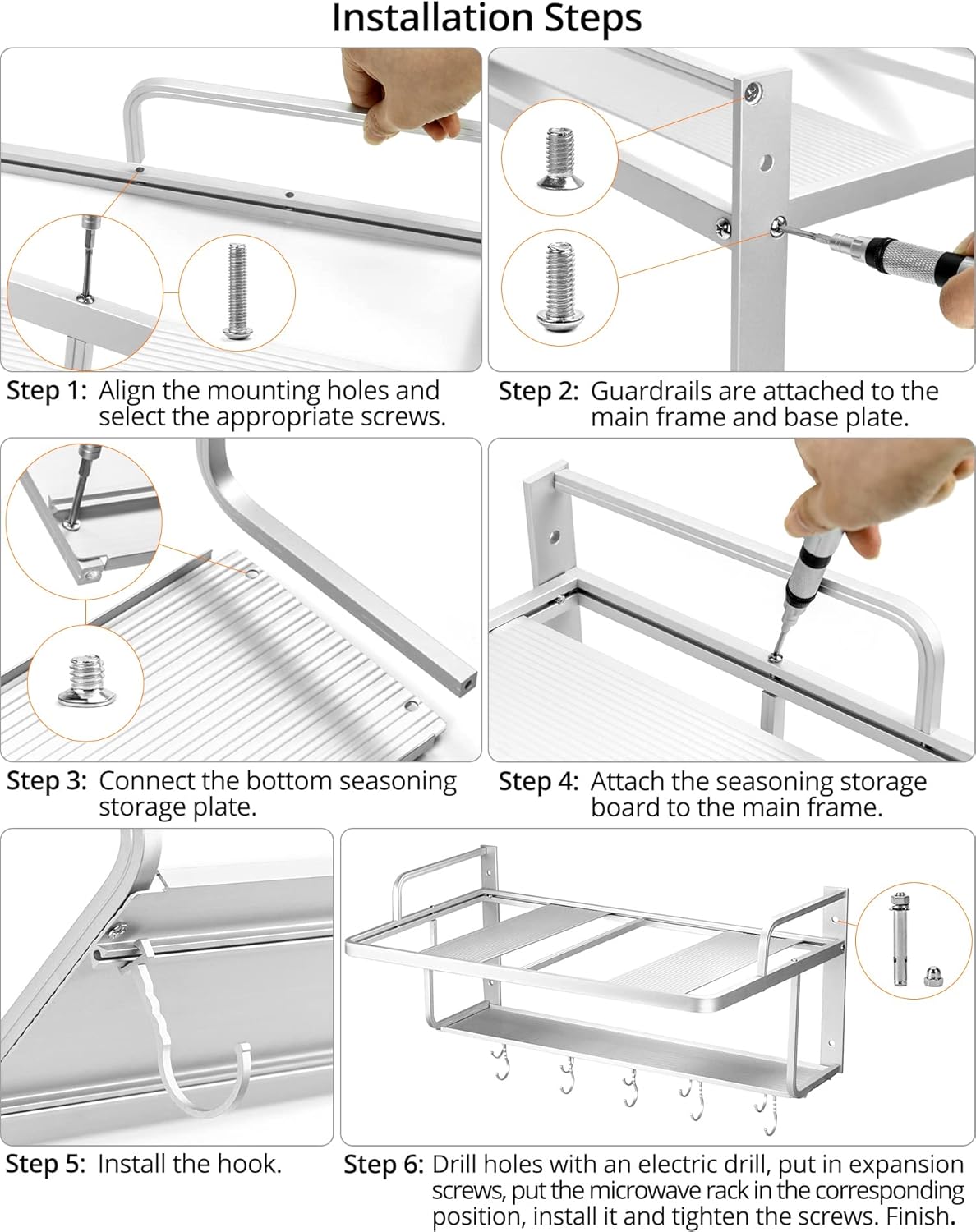 Installation Steps

Step 1: Align the mounting holes and select the appropriate screws.

Step 2: Guardrails are attached to the main frame and base plate.

Step 3: Connect the bottom seasoning storage plate.

Step 4: Attach the seasoning storage board to the main frame.

Step 5: Install the hook.

Step 6: Drill holes with an electric drill, put in expansion screws, put the microwave rack in the corresponding position, install it and tighten the screws. Finish.