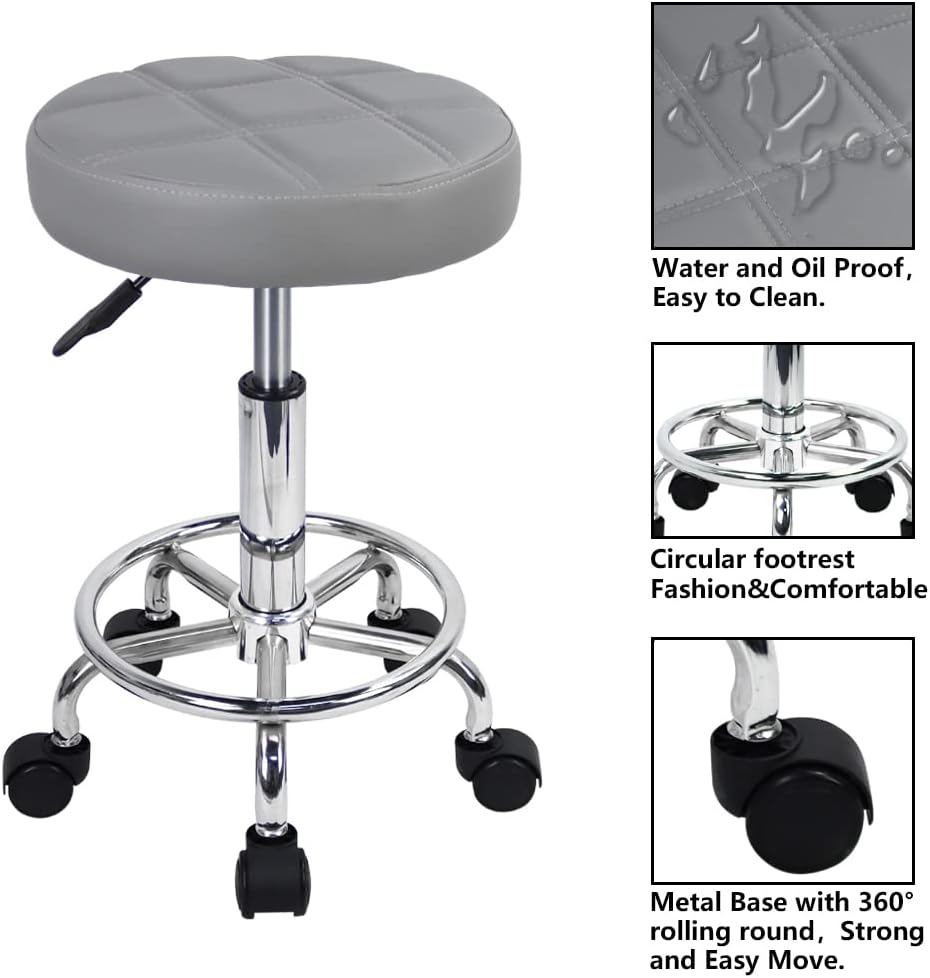 Water and Oil Proof, Easy to Clean.

Circular footrest Fashion&Comfortable

Metal Base with 360° rolling round, Strong and Easy Move.