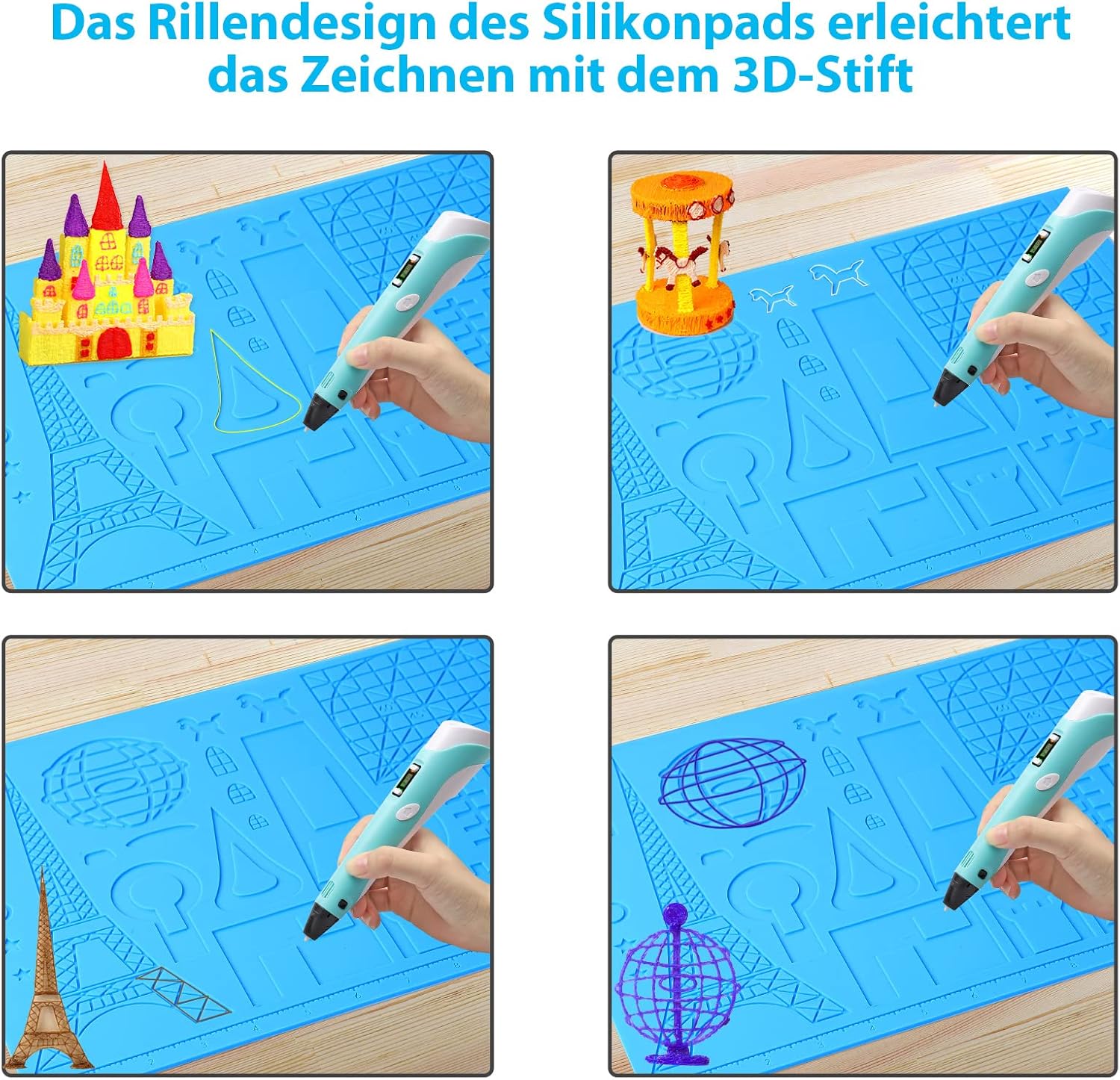 Das Rillendesign des Silikonpads erleichtert das Zeichnen mit dem 3D-Stift