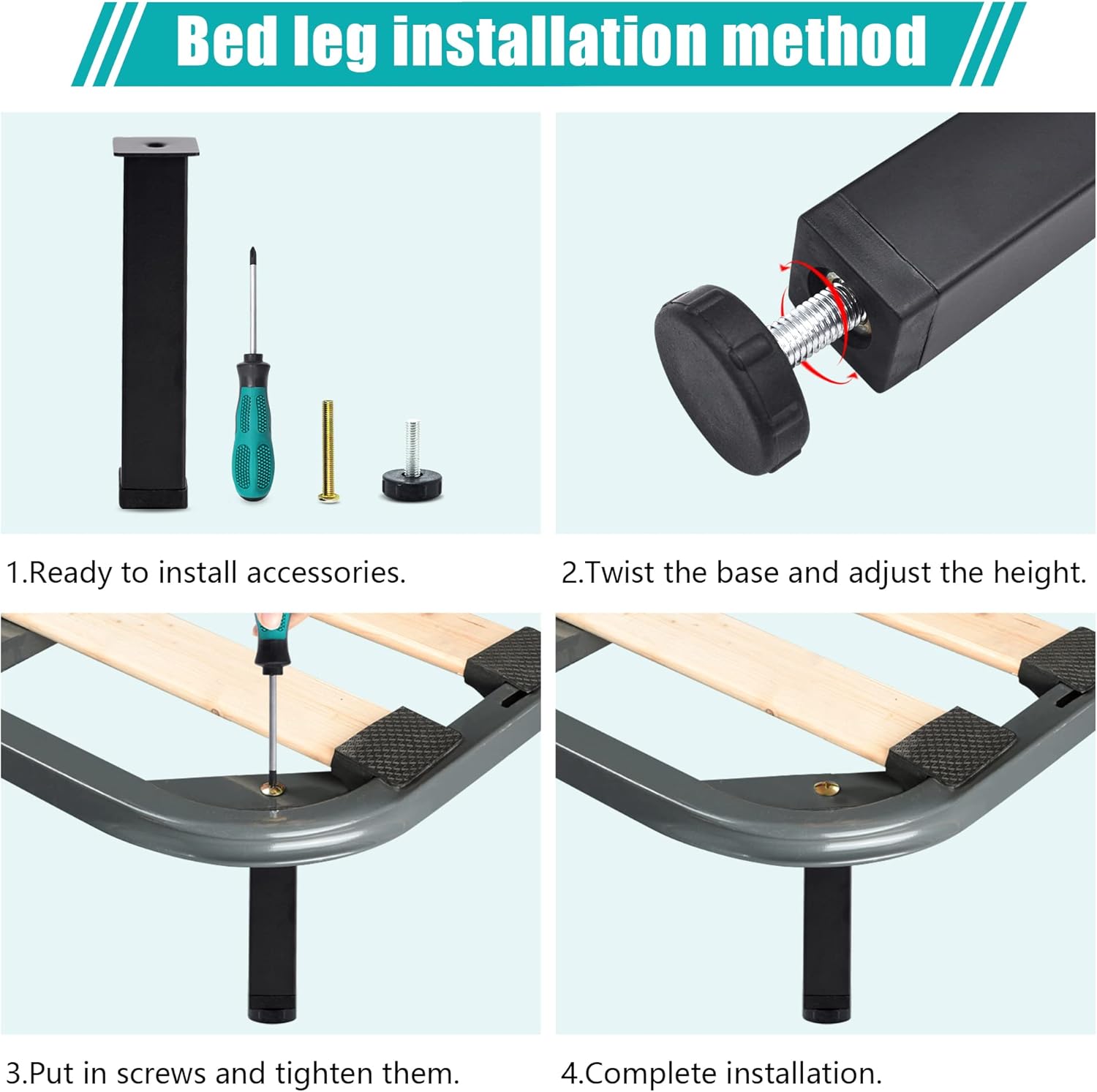 Bed leg installation method

1.Ready to install accessories.

2.Twist the base and adjust the height.

3.Put in screws and tighten them.

4.Complete installation.