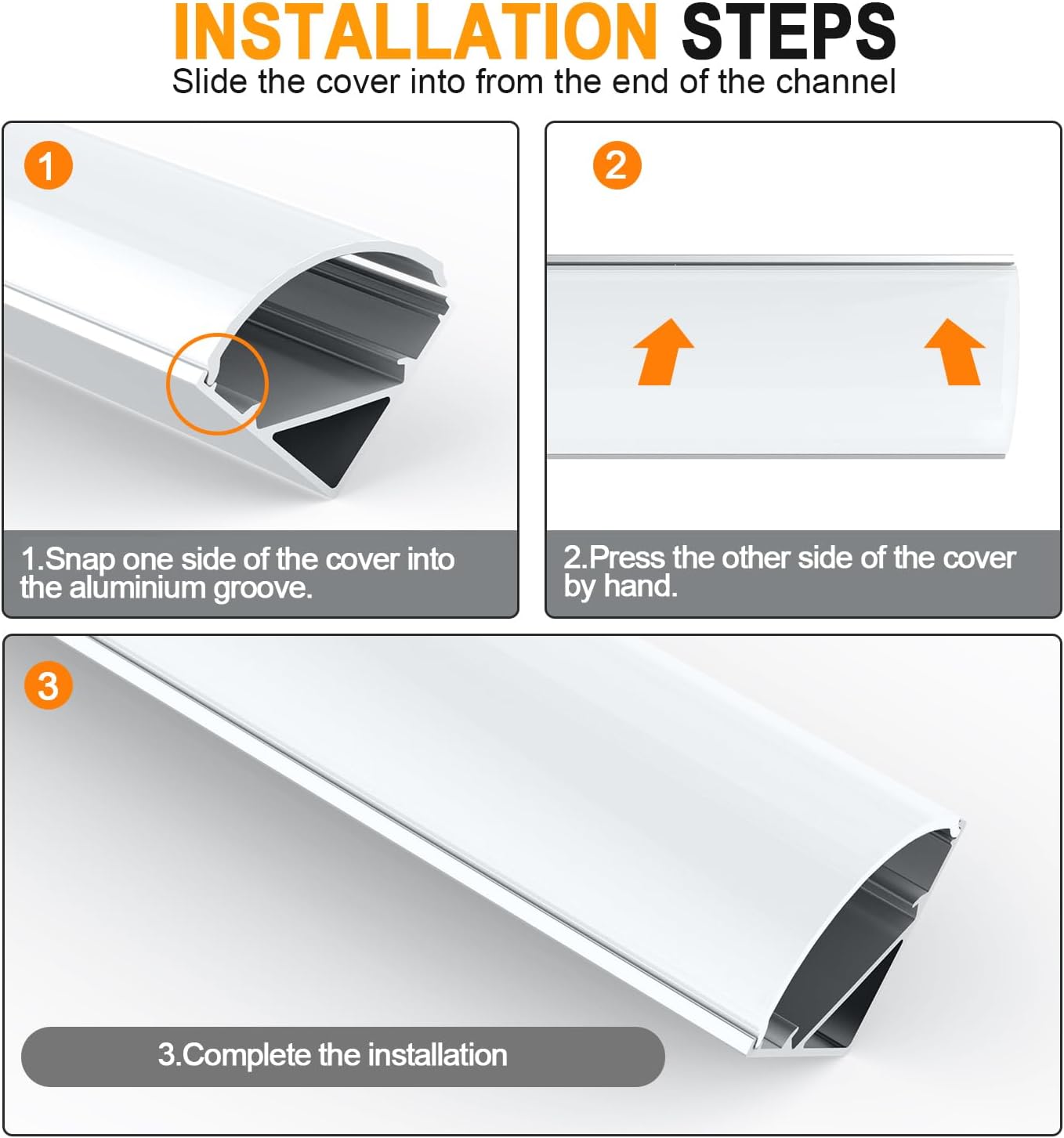 INSTALLATION STEPS
Slide the cover into from the end of the channel

1

1.Snap one side of the cover into the aluminium groove.

2

2.Press the other side of the cover by hand.

3

3.Complete the installation