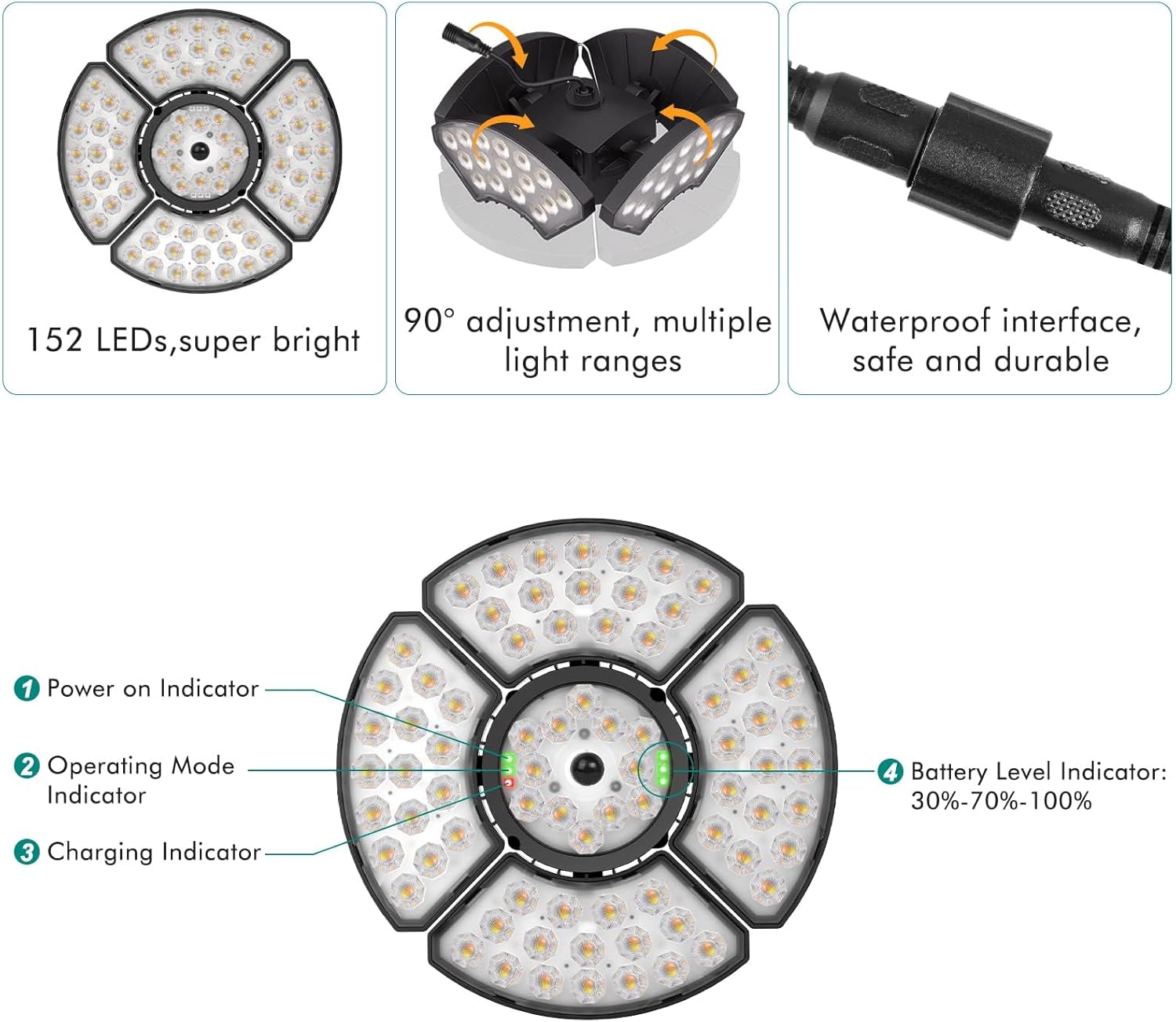 152 LEDs,super bright

90° adjustment, multiple light ranges

Waterproof interface, safe and durable

1 Power on Indicator

2 Operating Mode Indicator

3 Charging Indicator

4 Battery Level Indicator: 30%-70%-100%