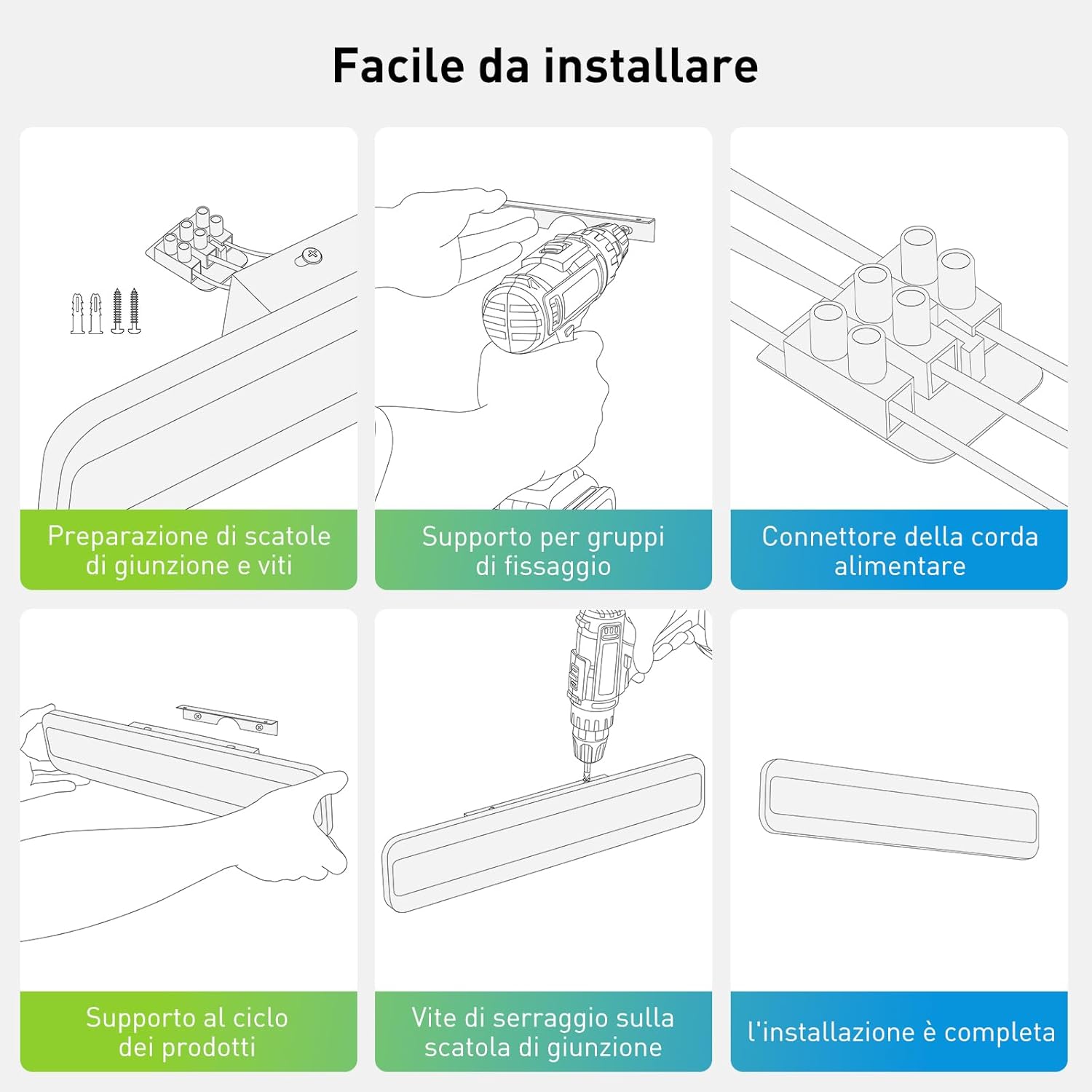 Facile da installare

Preparazione di scatole di giunzione e viti

Supporto per gruppi di fissaggio

Connettore della corda alimentare

Supporto al ciclo dei prodotti

Vite di serraggio sulla scatola di giunzione

l'installazione è completa