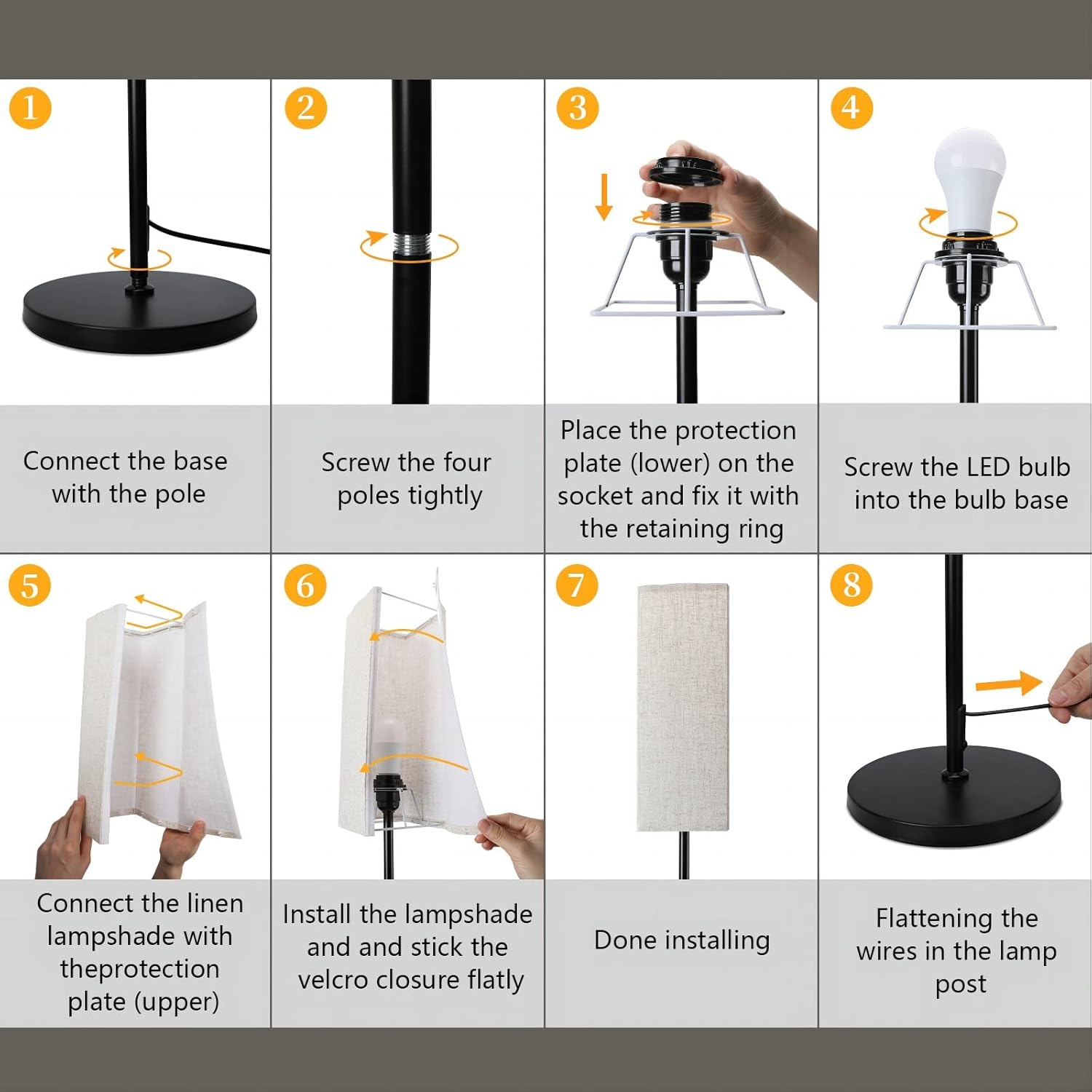 1

Connect the base with the pole

2

Screw the four poles tightly

3

Place the protection plate (lower) on the socket and fix it with the retaining ring

4

Screw the LED bulb into the bulb base

5

Connect the linen lampshade with theprotection plate (upper)

6

Install the lampshade and and stick the velcro closure flatly

7

Done installing

8

Flattening the wires in the lamp post