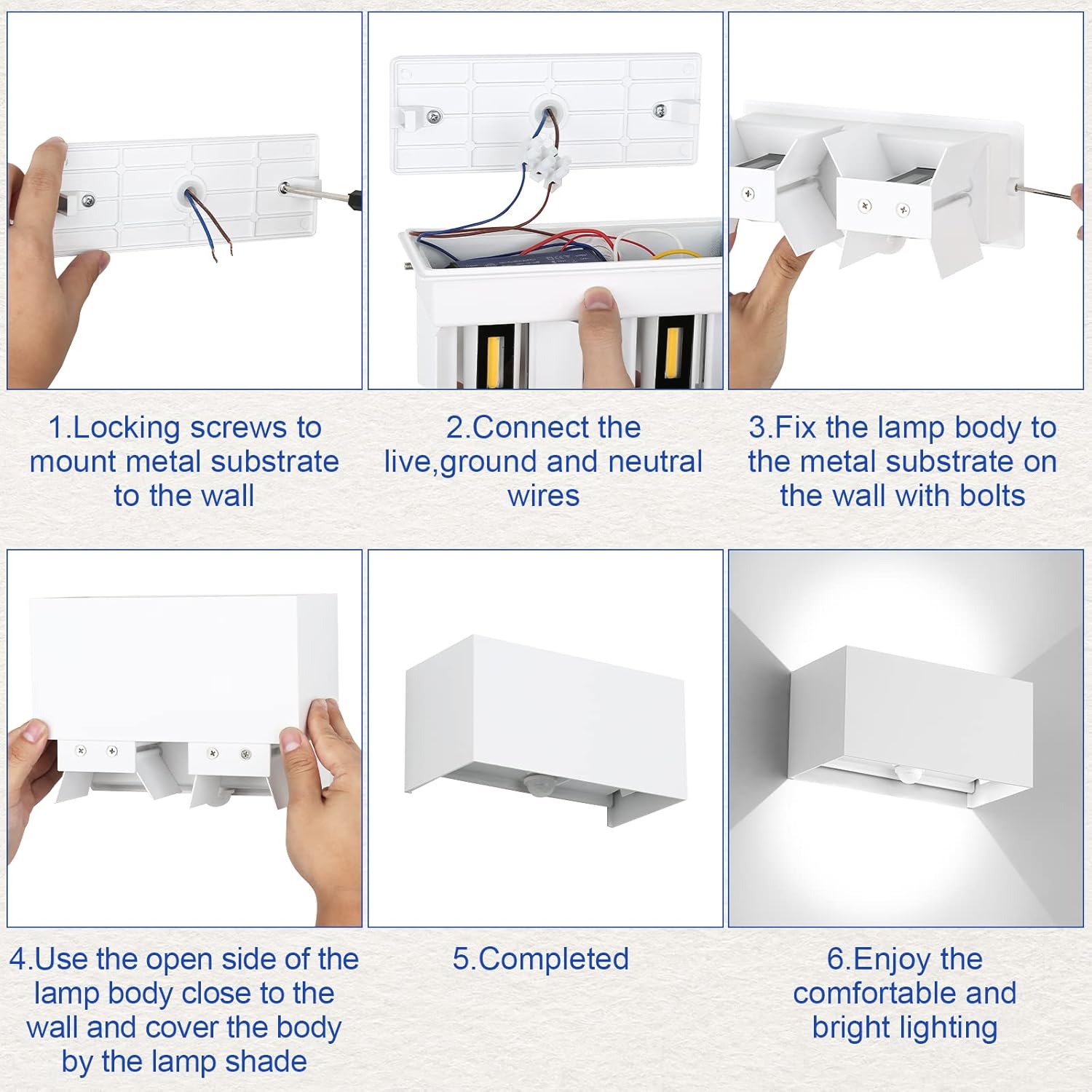 1.Locking screws to mount metal substrate to the wall

2.Connect the live,ground and neutral wires

3.Fix the lamp body to the metal substrate on the wall with bolts

4.Use the open side of the lamp body close to the wall and cover the body by the lamp shade

5.Completed

6.Enjoy the comfortable and bright lighting