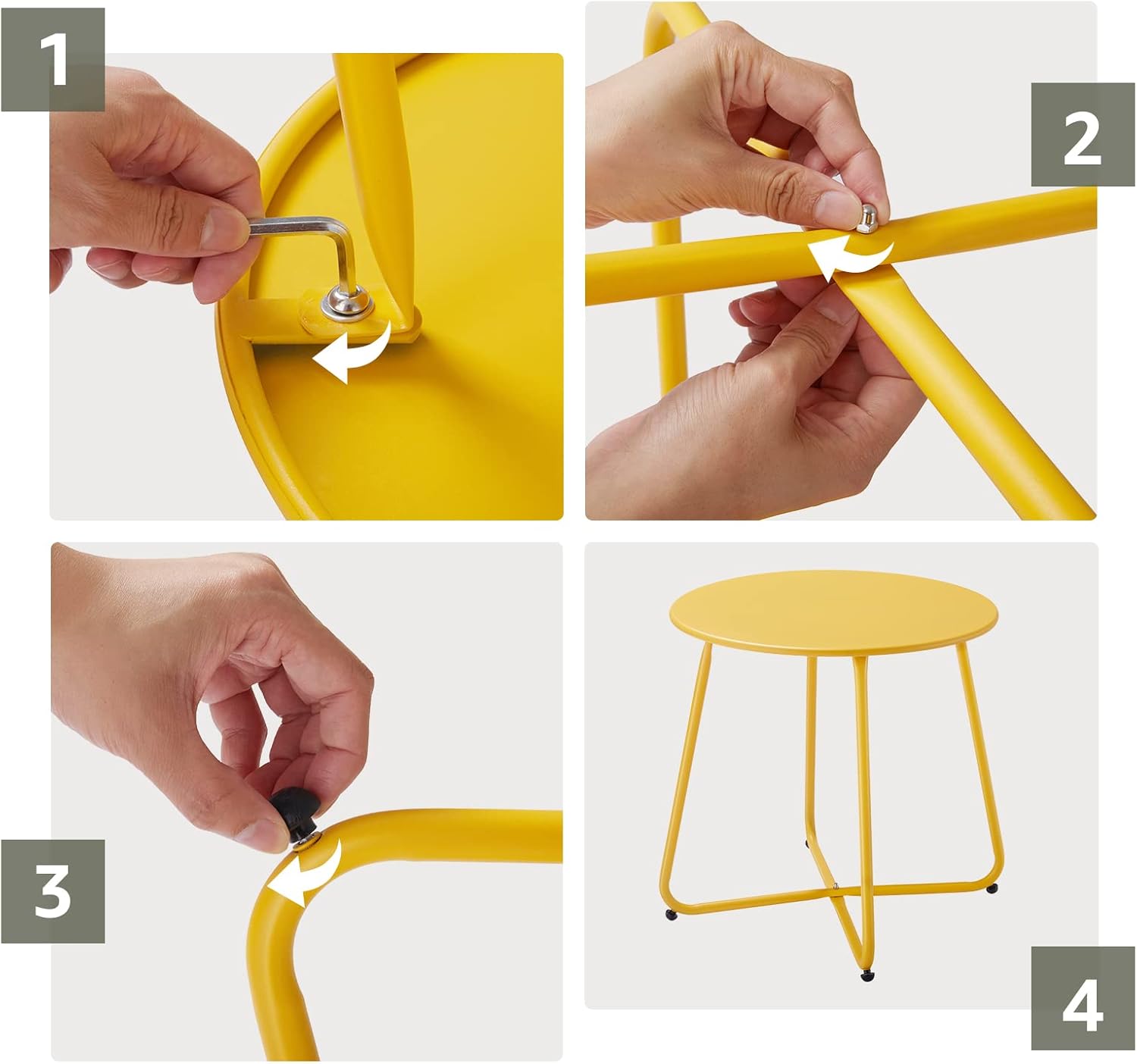 1

2

3

4