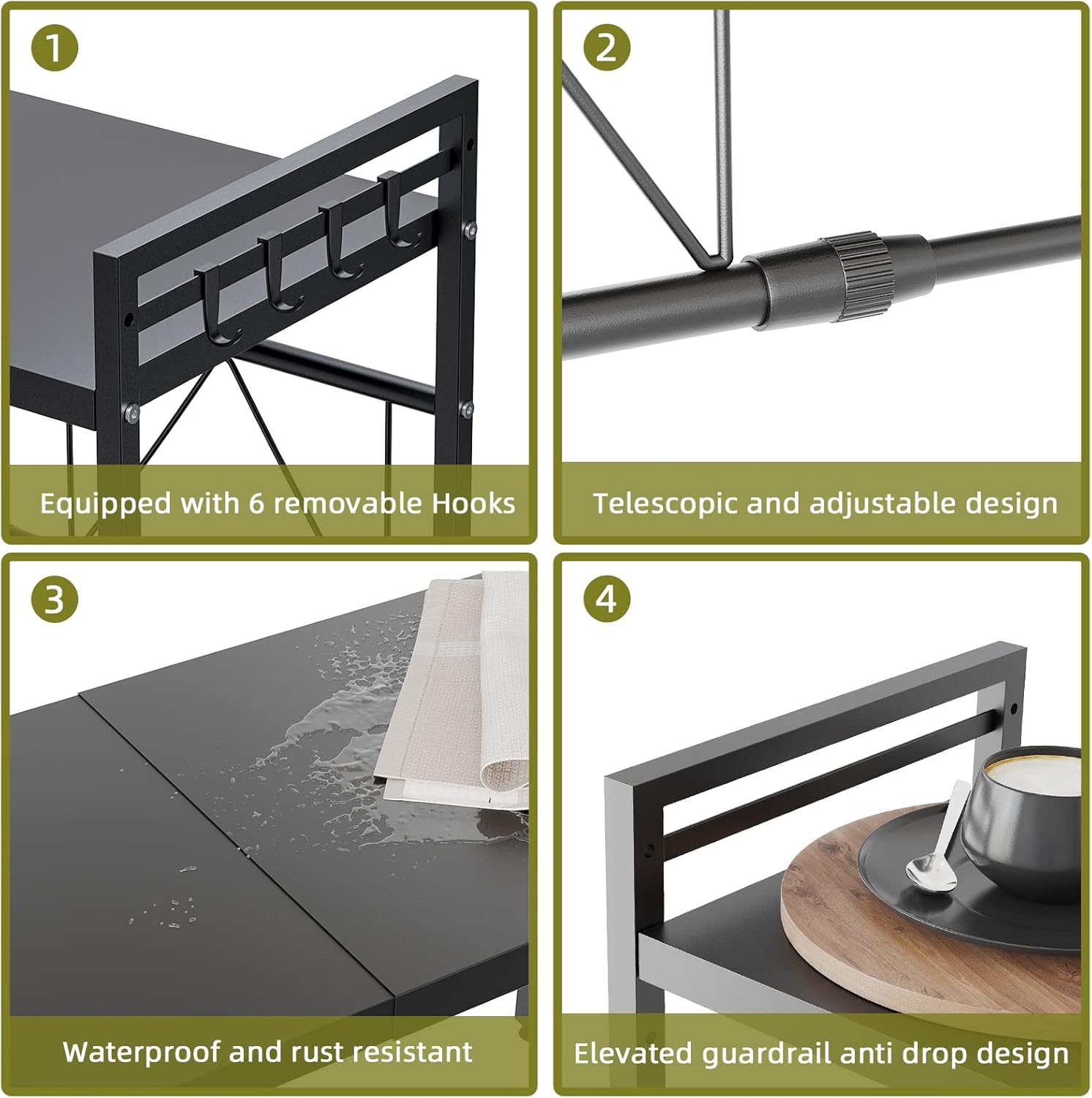 1

Equipped with 6 removable Hooks

2

Telescopic and adjustable design

3

Waterproof and rust resistant

4

Elevated guardrail anti drop design