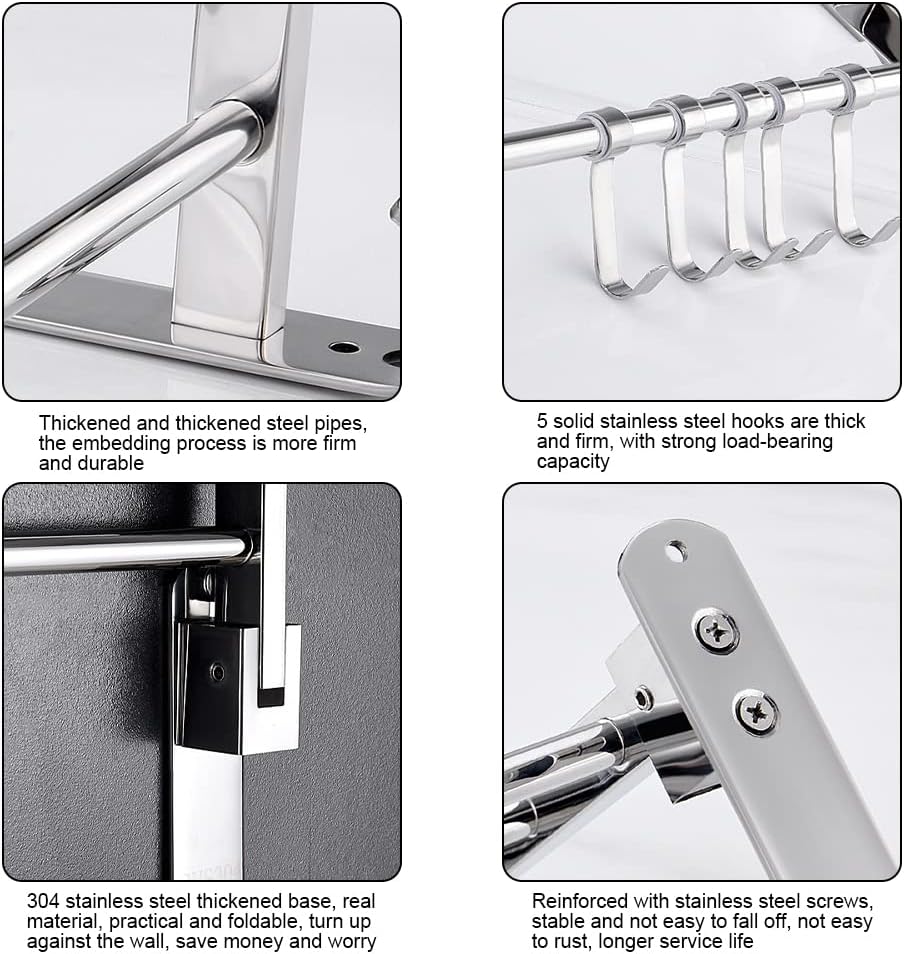 Thickened and thickened steel pipes, the embedding process is more firm and durable

5 solid stainless steel hooks are thick and firm, with strong load-bearing capacity

304 stainless steel thickened base, real material, practical and foldable, turn up against the wall, save money and worry

Reinforced with stainless steel screws, stable and not easy to fall off, not easy to rust, longer service life