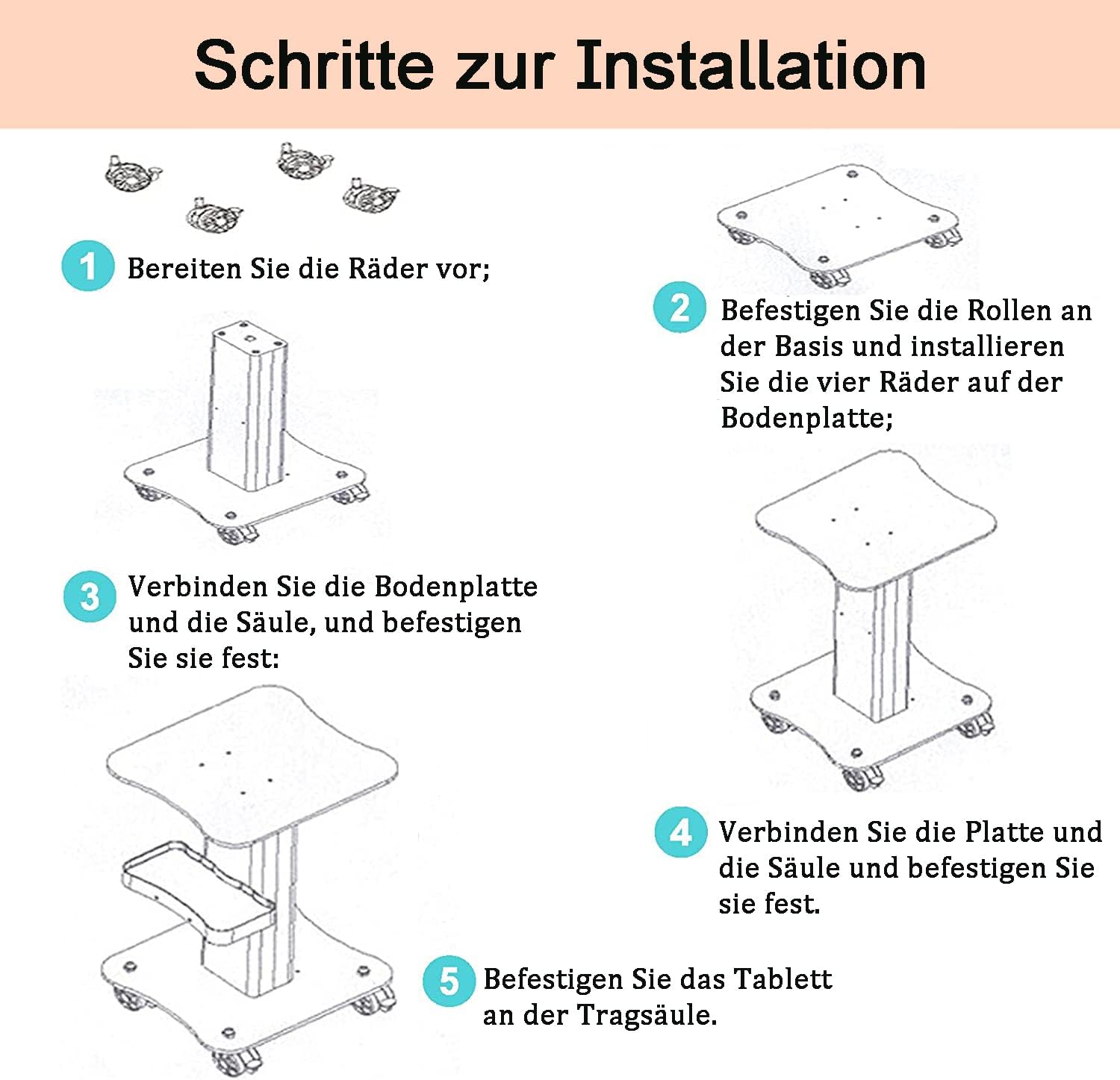 Schritte zur Installation

1 Bereiten Sie die Räder vor;

2 Befestigen Sie die Rollen an der Basis und installieren Sie die vier Räder auf der Bodenplatte;

3 Verbinden Sie die Bodenplatte und die Säule, und befestigen Sie sie fest:

4 Verbinden Sie die Platte und die Säule und befestigen Sie sie fest.

5 Befestigen Sie das Tablett an der Tragsäule.