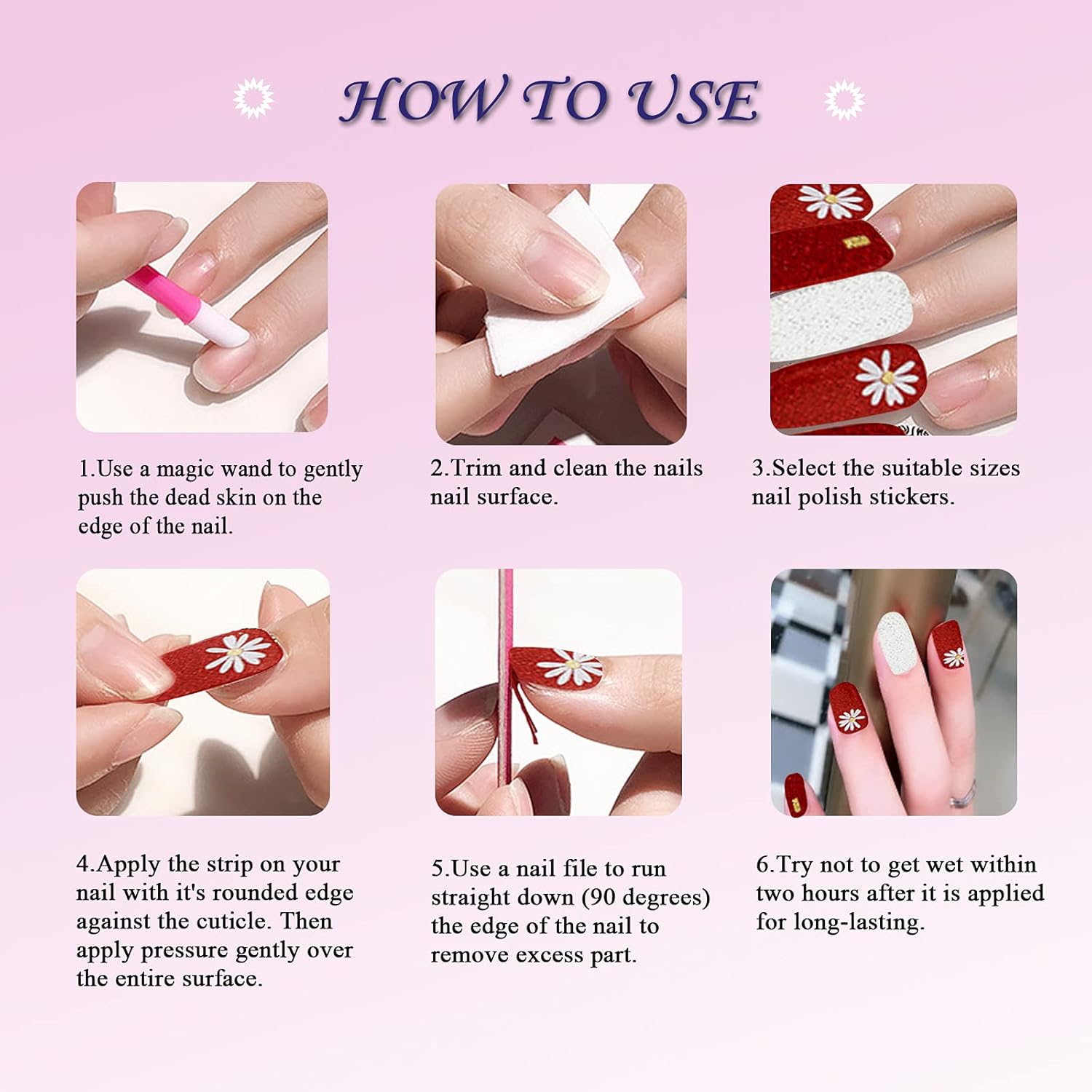 HOW TO USE

1.Use a magic wand to gently push the dead skin on the edge of the nail.

2.Trim and clean the nails nail surface.

3.Select the suitable sizes nail polish stickers.

4.Apply the strip on your nail with it's rounded edge against the cuticle. Then apply pressure gently over the entire surface.

5.Use a nail file to run straight down (90 degrees) the edge of the nail to remove excess part.

6.Try not to get wet within two hours after it is applied for long-lasting.